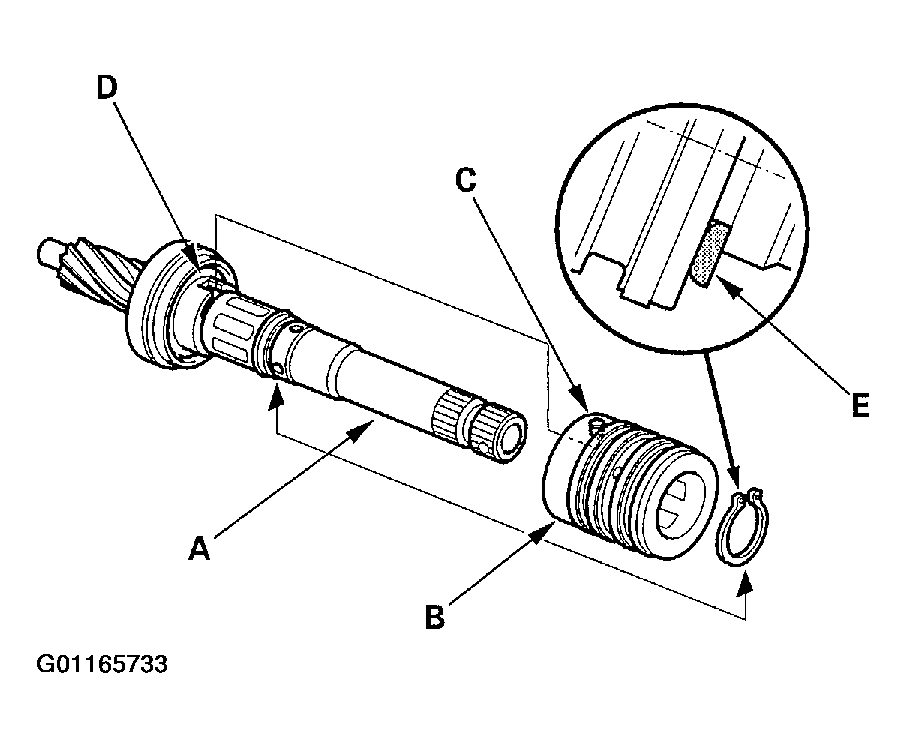 D
C
E
A
B
G01165733