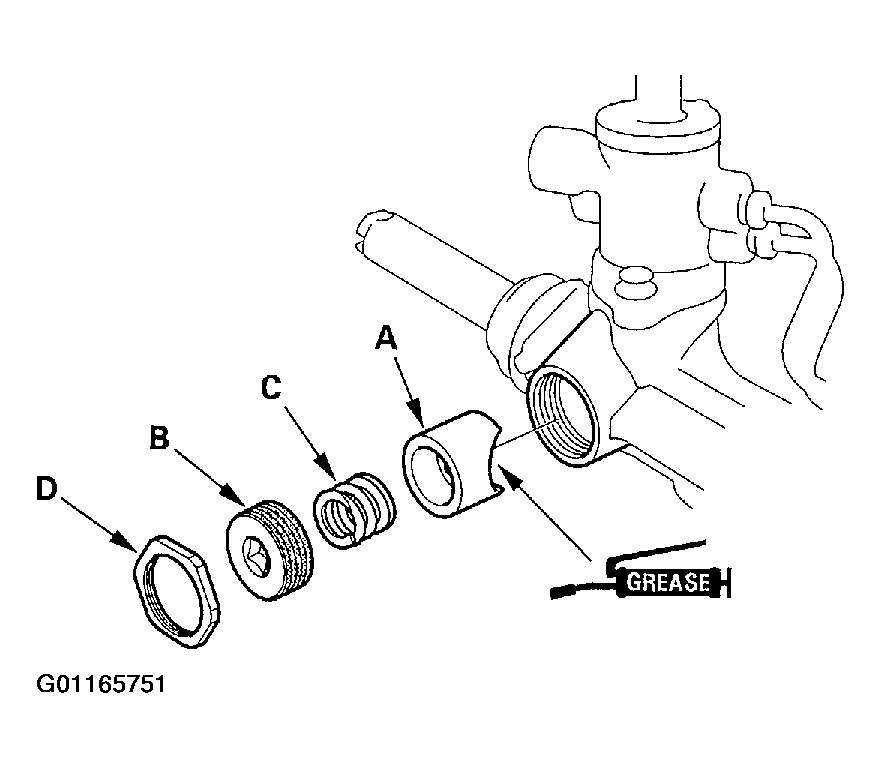 A
C
B
D
GREASE
G01165751