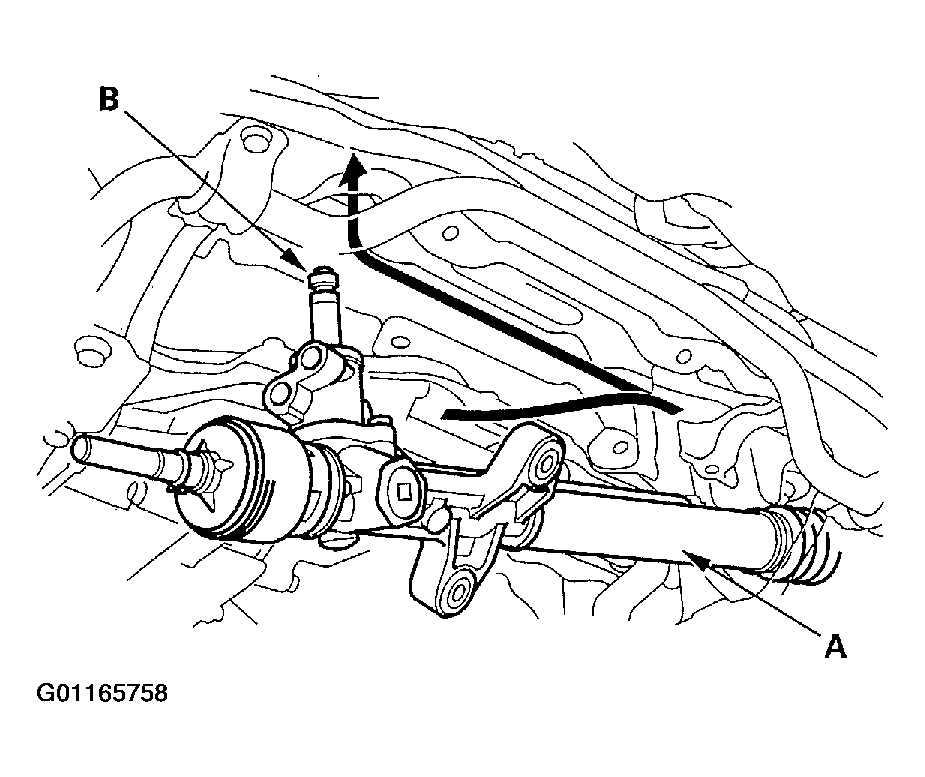 B

A

G01165758