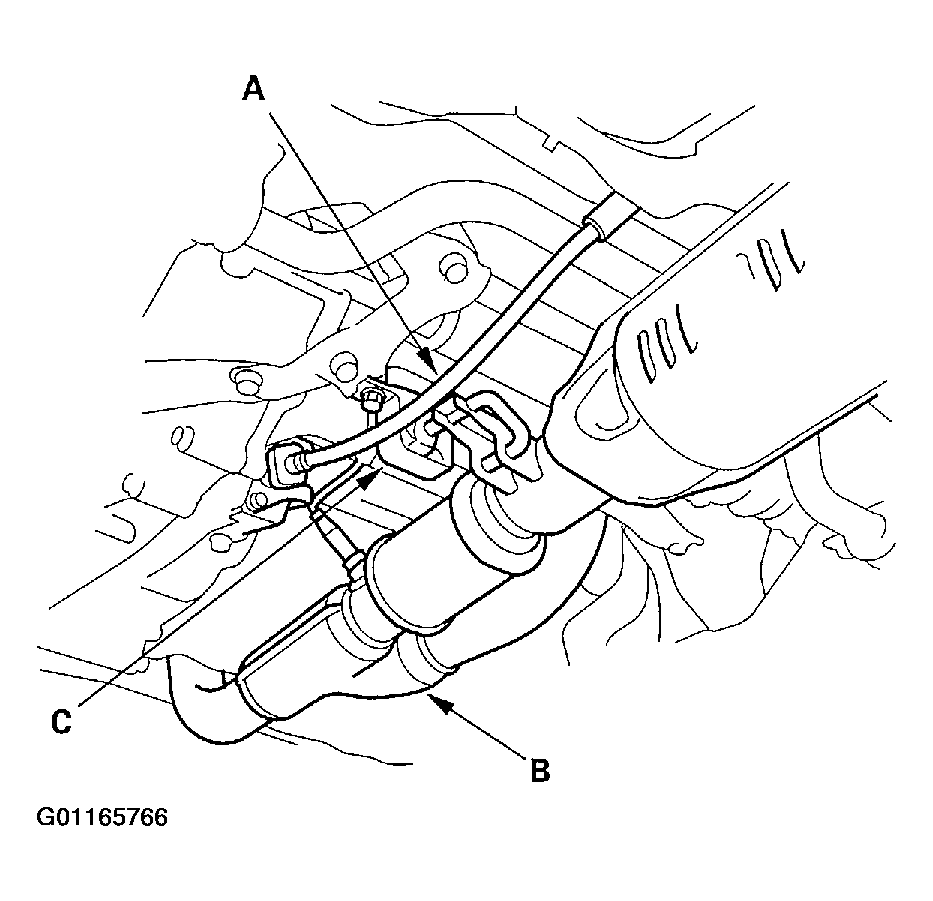 A

C

B

G01165766