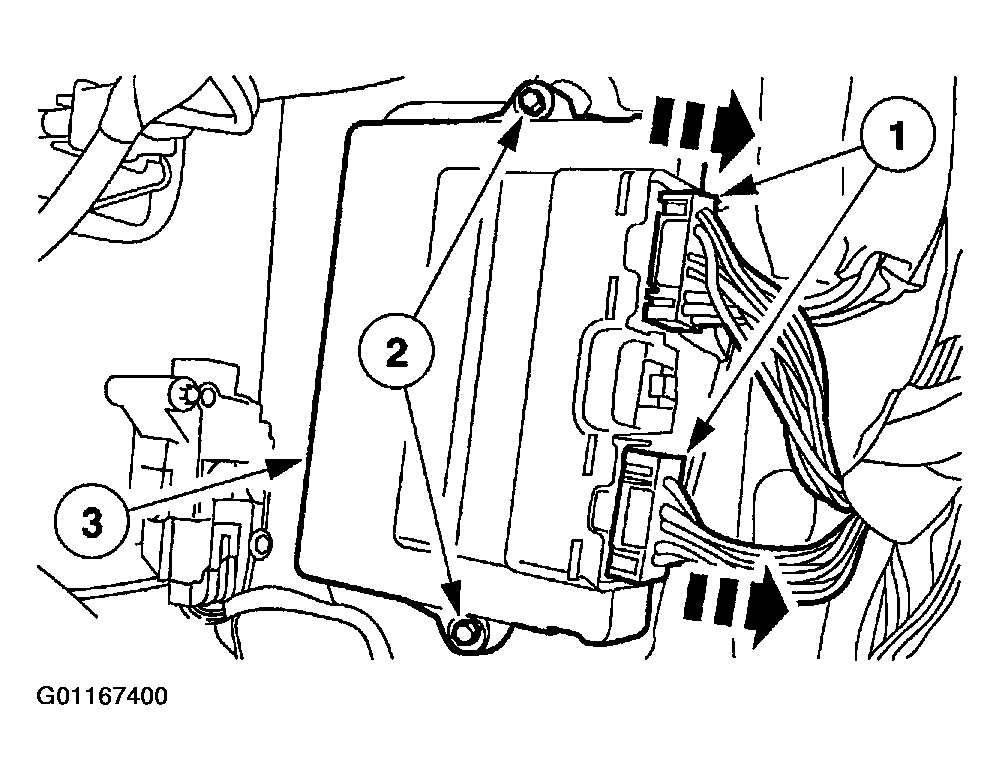 1
2
3
G01167400