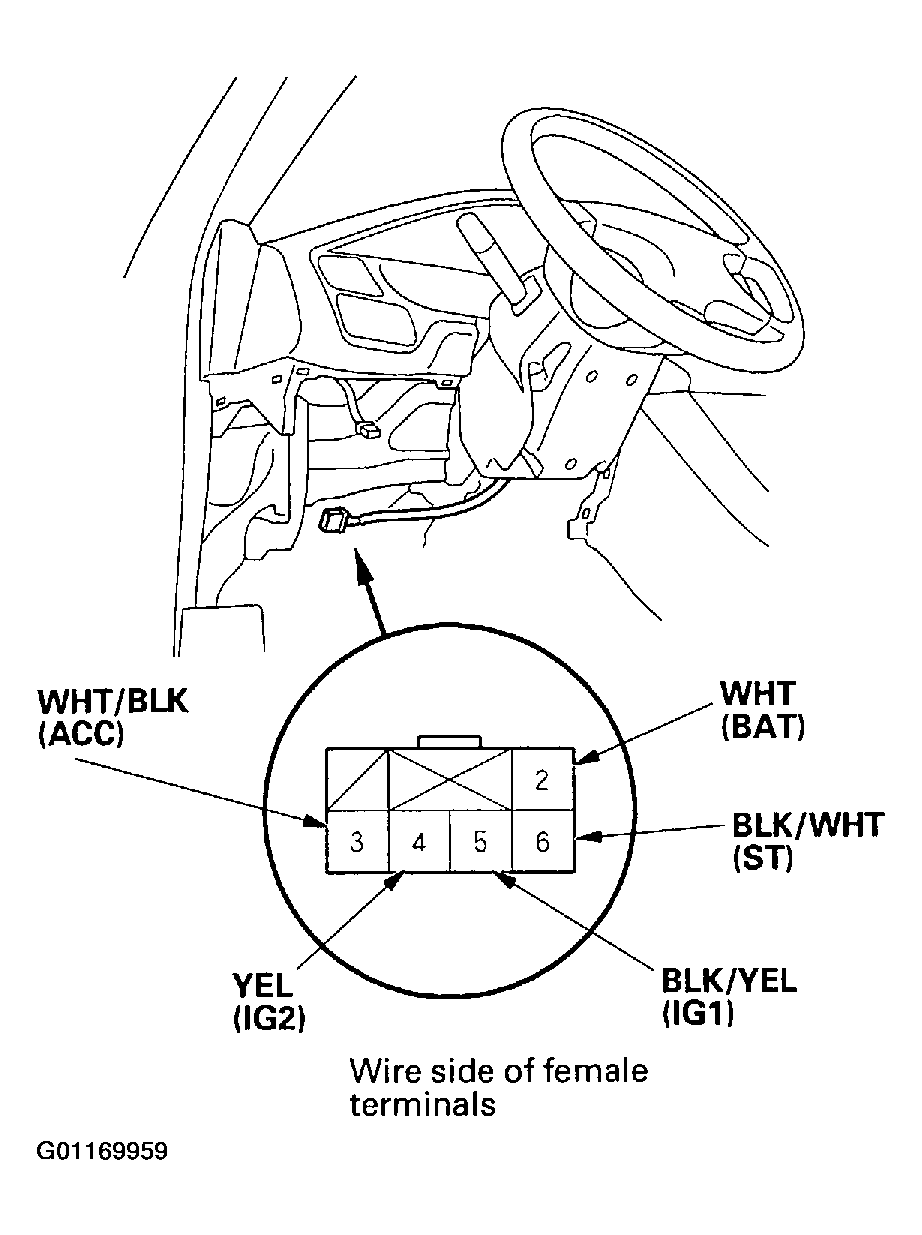 WHT/BLK
(ACC)

WHT
(BAT)

2

3 4 5 6

BLK/WHT
(ST)

YEL
(IG2)

BLK/YEL
(IG1)

Wire side of female terminals

G01169959