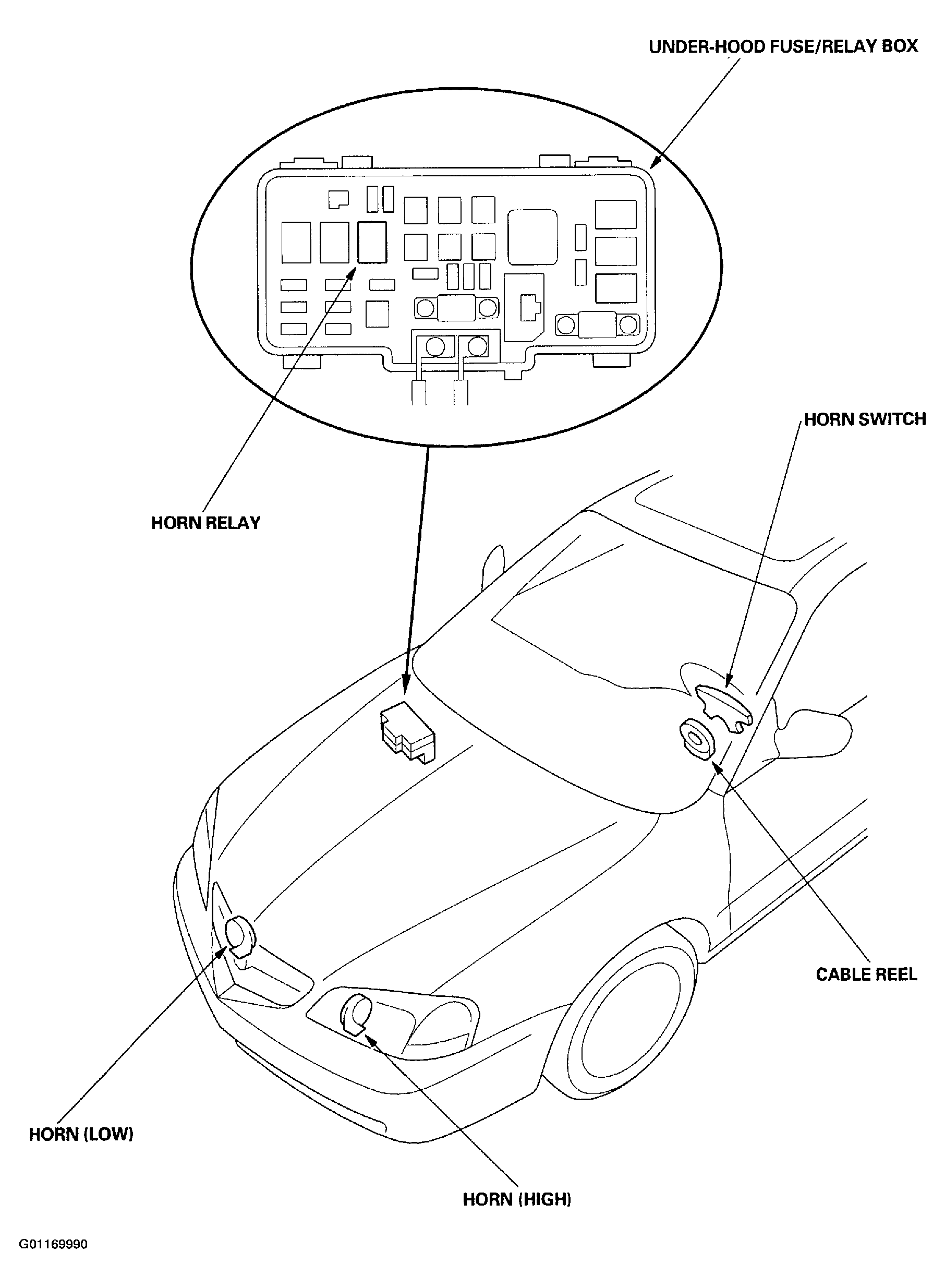 UNDER-HOOD FUSE/RELAY BOX

HORN SWITCH

HORN RELAY

CABLE REEL

HORN (LOW)

HORN (HIGH)

G01169990