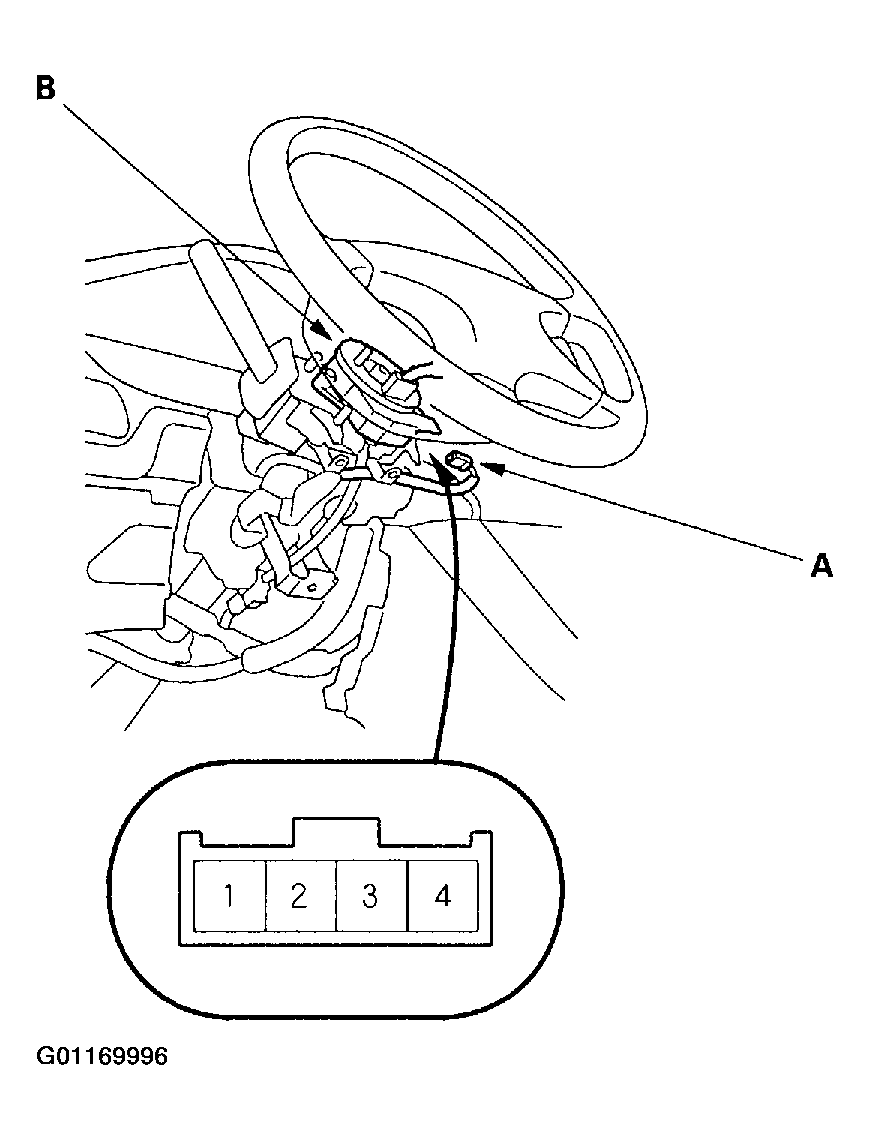 B

A

1 2 3 4

G01169996