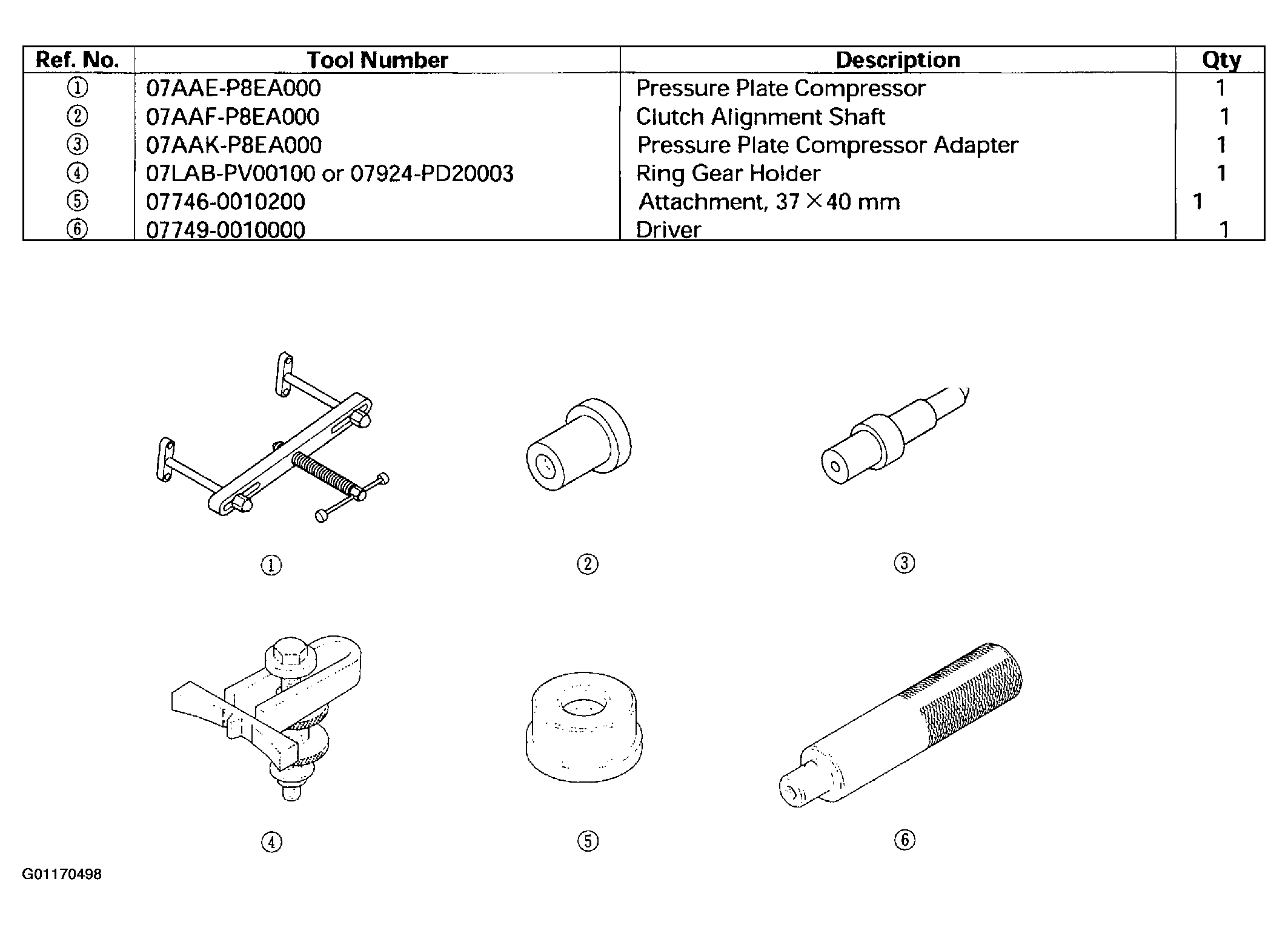 | Ref. No. | Tool Number | Description | Qty |
|---|---|---|---|
| ① | 07AAE-P8EA000 | Pressure Plate Compressor | 1 |
| ② | 07AAF-P8EA000 | Clutch Alignment Shaft | 1 |
| ③ | 07AAK-P8EA000 | Pressure Plate Compressor Adapter | 1 |
| ④ | 07LAB-PV00100 or 07924-PD20003 | Ring Gear Holder | 1 |
| ⑤ | 07746-0010200 | Attachment, 37 $\times$ 40 mm | 1 |
| ⑥ | 07749-0010000 | Driver | 1 |

①

②

③

④

⑤

⑥

G01170498