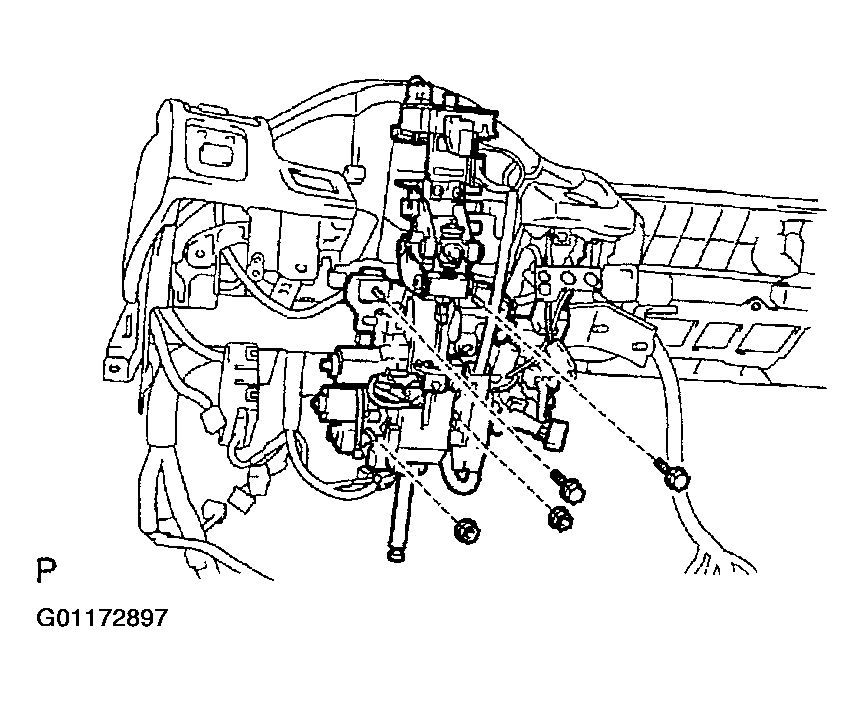 P

G01172897