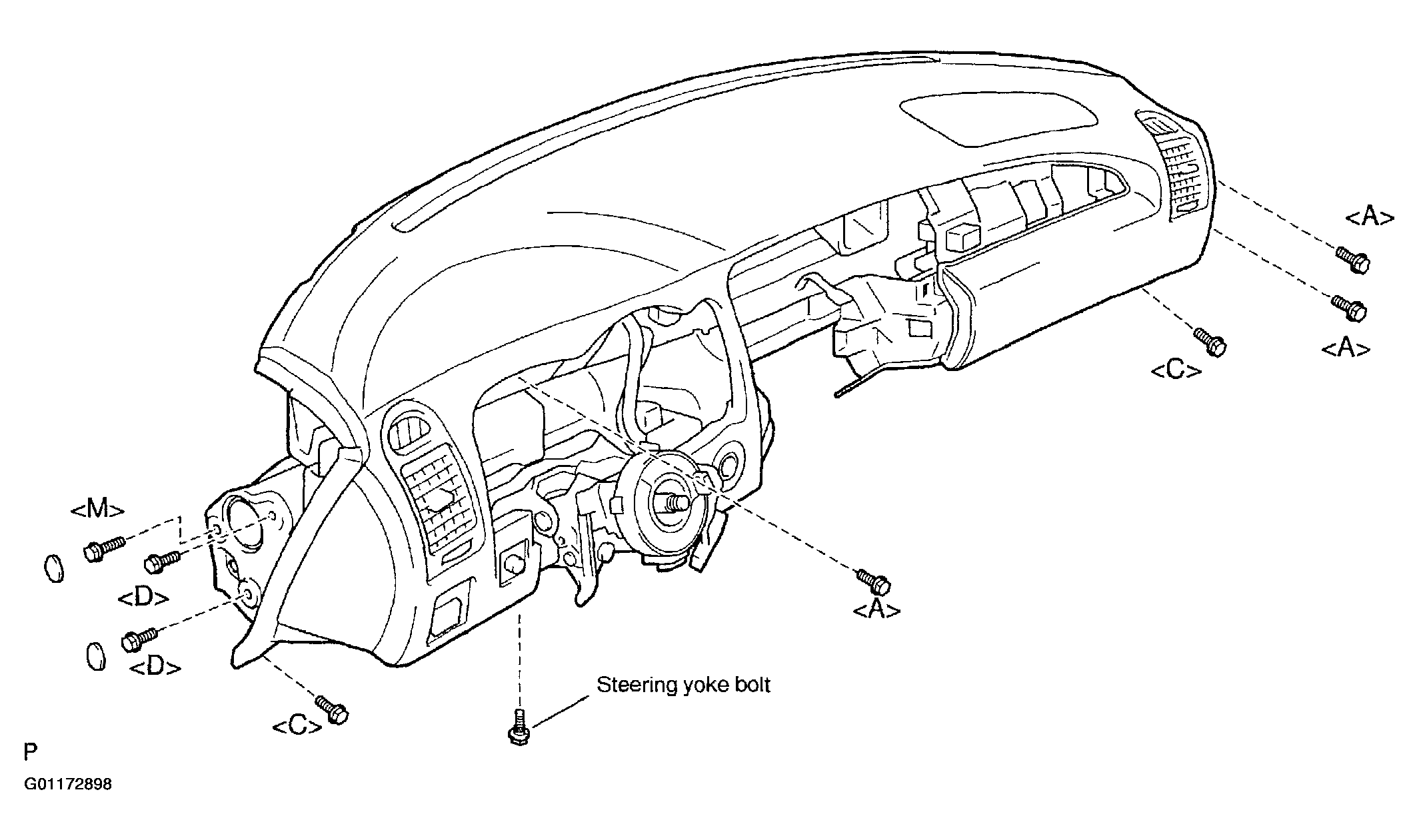 <A>
<A>
<C>
<M>
<D>
<D>
<A>
<C>
Steering yoke bolt
P
G01172898