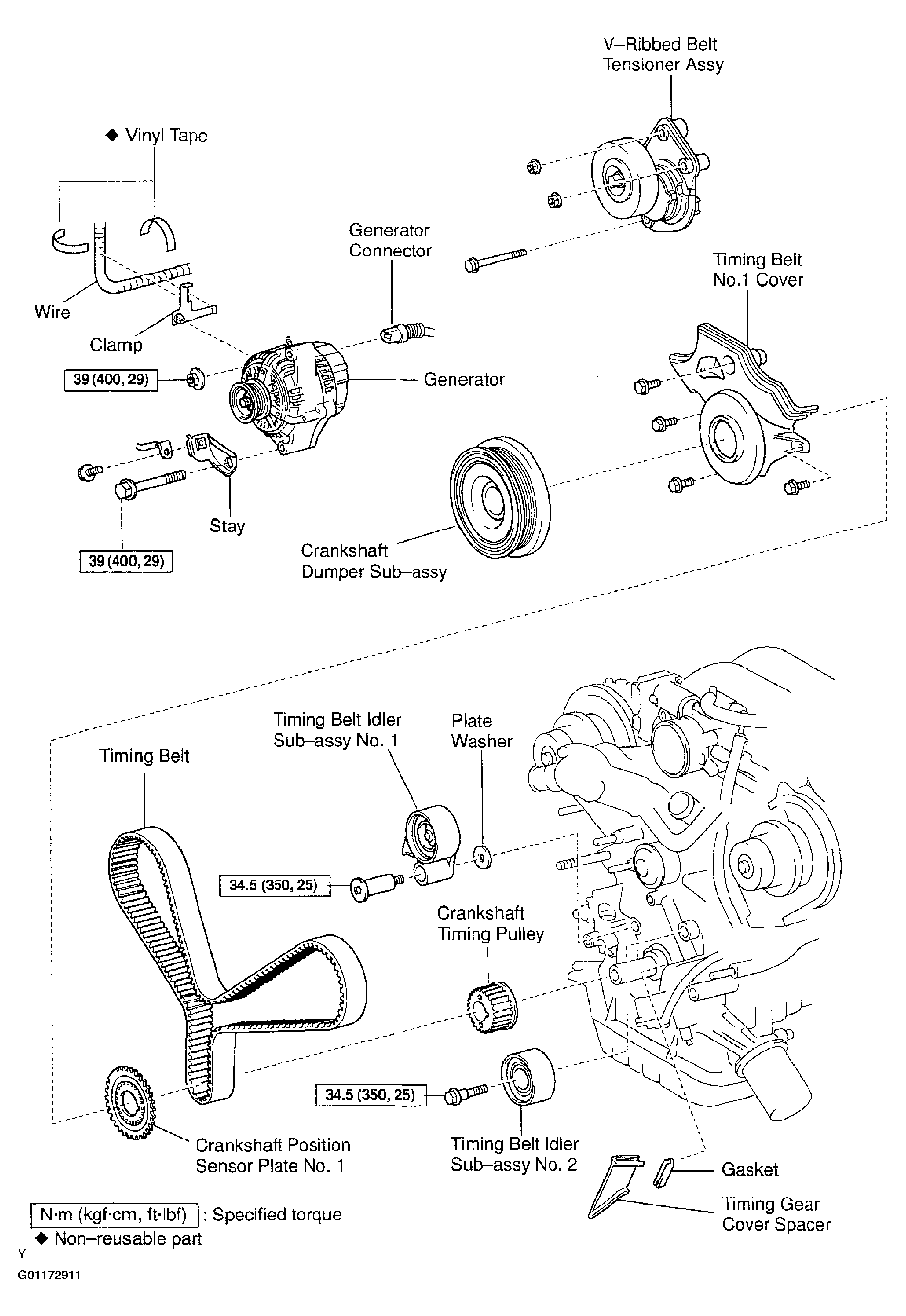 V–Ribbed Belt Tensioner Assy

◆ Vinyl Tape

Generator Connector

Timing Belt No.1 Cover

Wire

Clamp

39 (400, 29)

Generator

Stay

39 (400, 29)

Crankshaft Dumper Sub–assy

Timing Belt Idler Sub–assy No. 1

Plate Washer

Timing Belt

34.5 (350, 25)

Crankshaft Timing Pulley

34.5 (350, 25)

Crankshaft Position Sensor Plate No. 1

Timing Belt Idler Sub–assy No. 2

Gasket

Timing Gear Cover Spacer

N·m (kgf·cm, ft·lbf) : Specified torque

◆ Non–reusable part

Y

G01172911