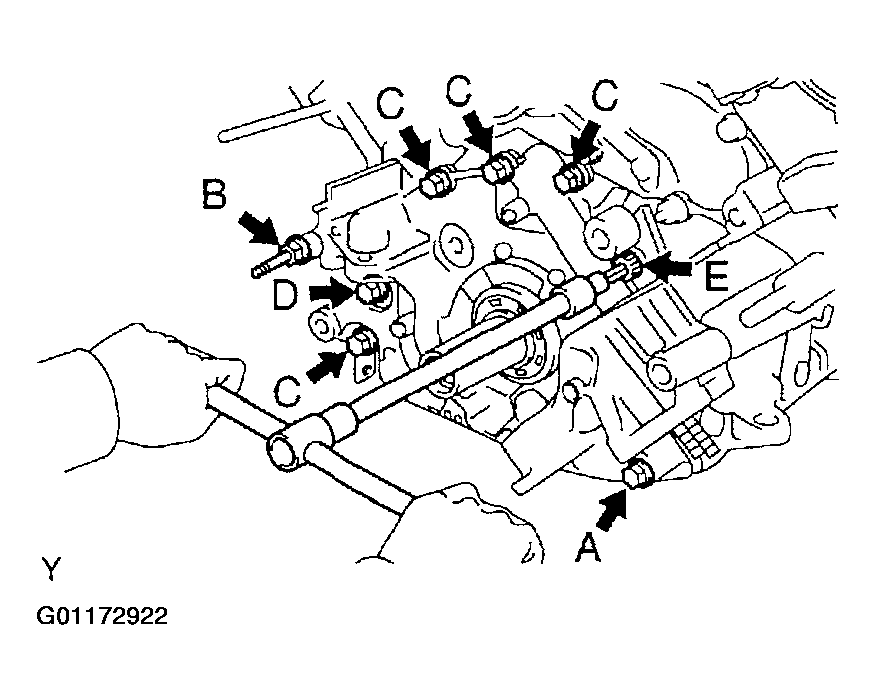 C
C
C
B
D
E
C
A
Y
G01172922