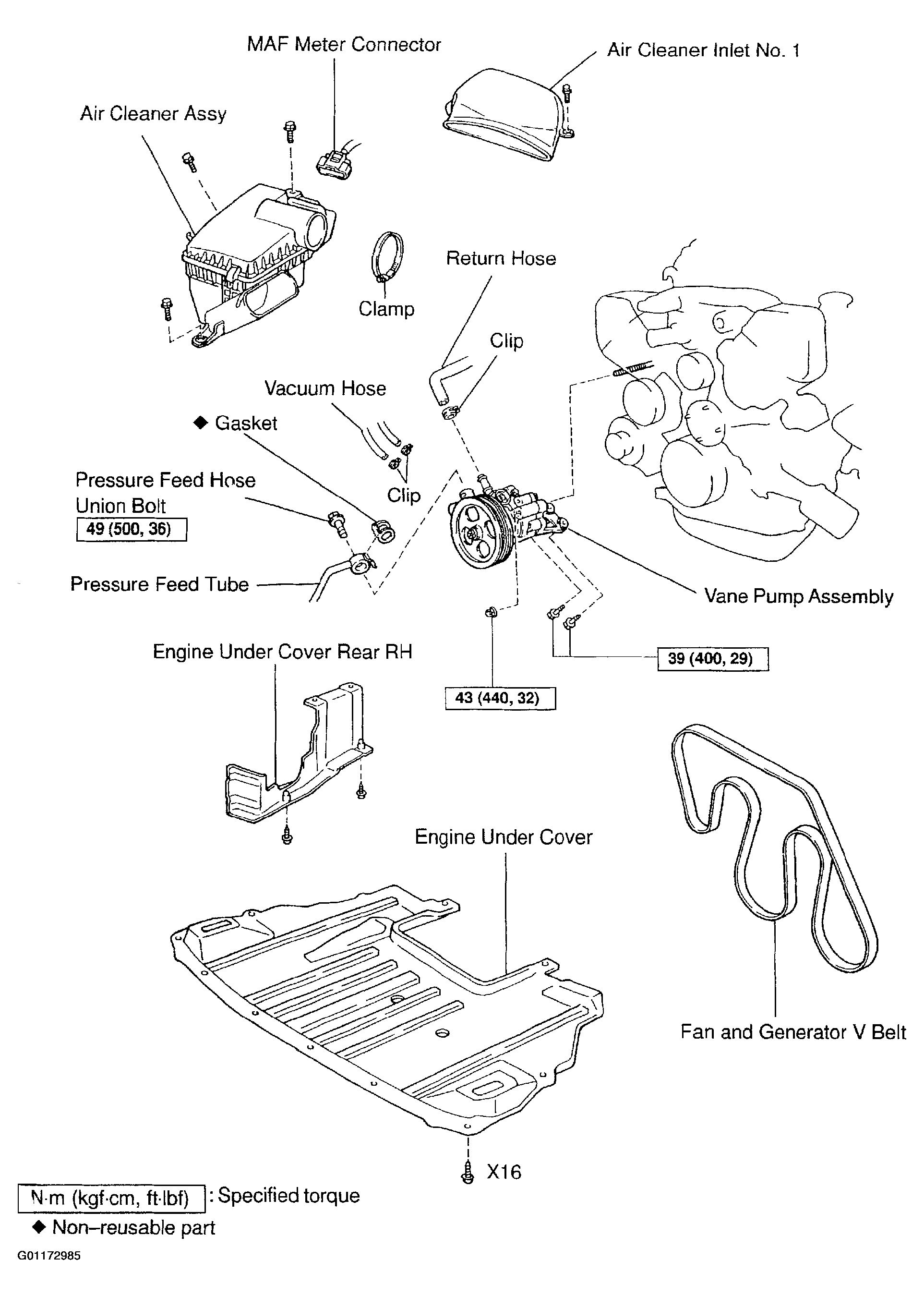 MAF Meter Connector

Air Cleaner Inlet No. 1

Air Cleaner Assy

Clamp

Return Hose

Clip

Vacuum Hose

◆ Gasket

Clip

Pressure Feed Hose Union Bolt
49 (500, 36)

Pressure Feed Tube

Vane Pump Assembly

39 (400, 29)

43 (440, 32)

Engine Under Cover Rear RH

Engine Under Cover

Fan and Generator V Belt

X16

N·m (kgf·cm, ft·lbf) : Specified torque

◆ Non–reusable part

G01172985