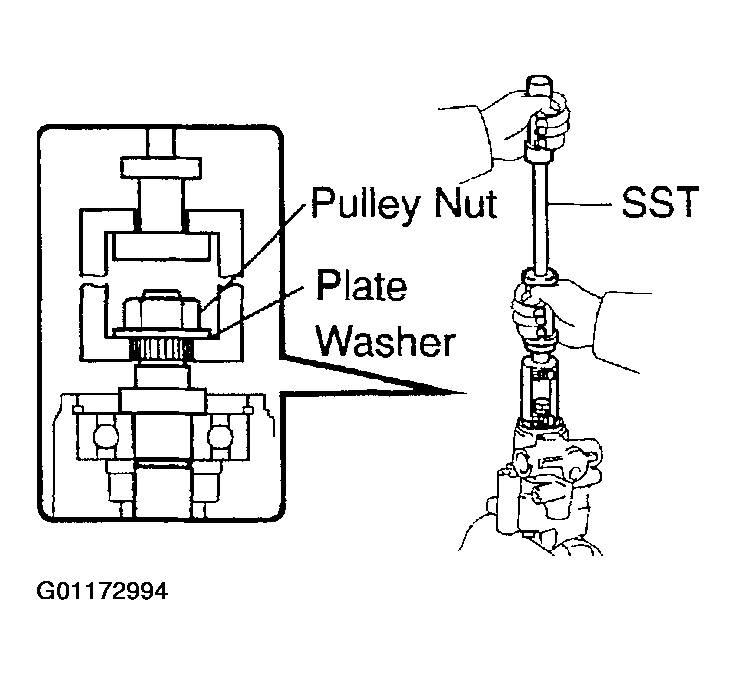 Pulley Nut

SST

Plate Washer

G01172994