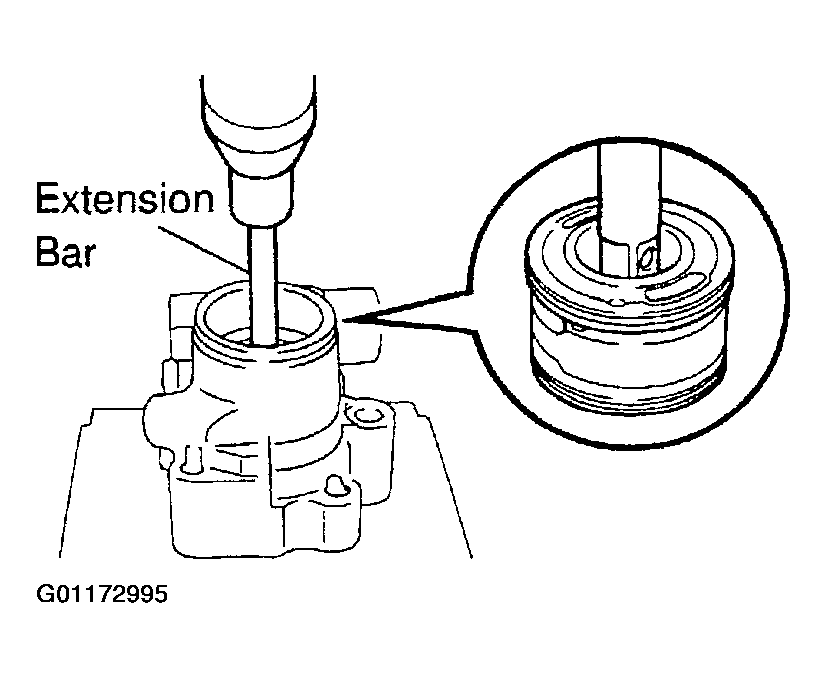 Extension Bar

G01172995