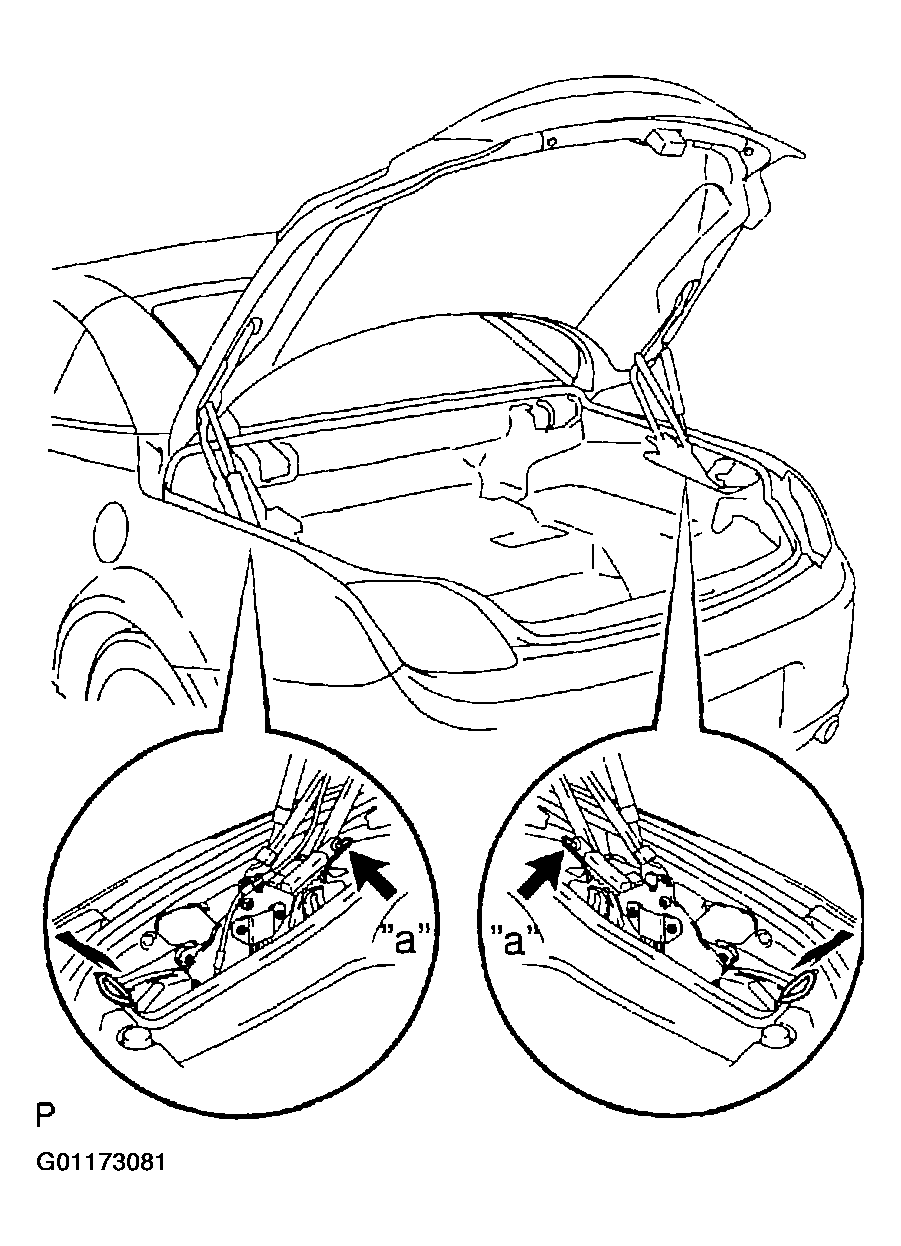 "a"

"a"

P

G01173081