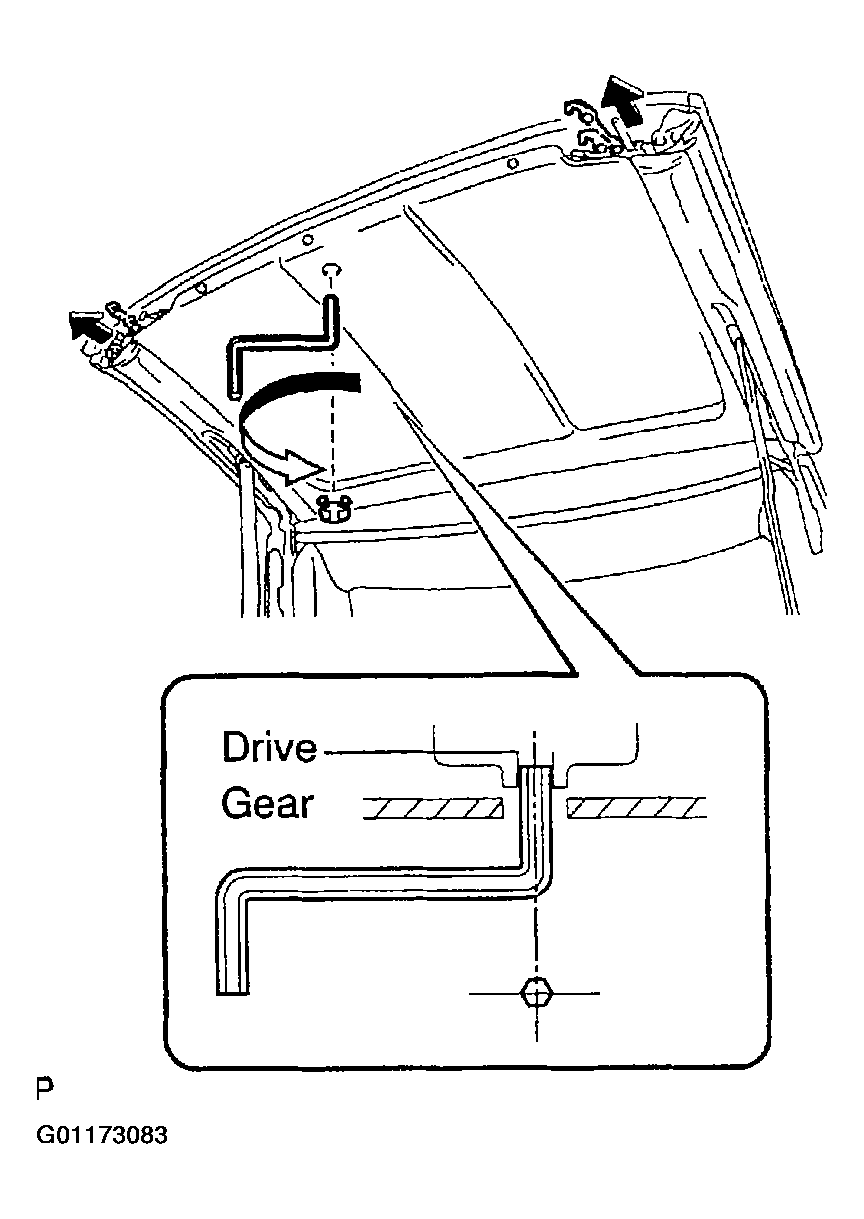 Drive Gear

P

G01173083