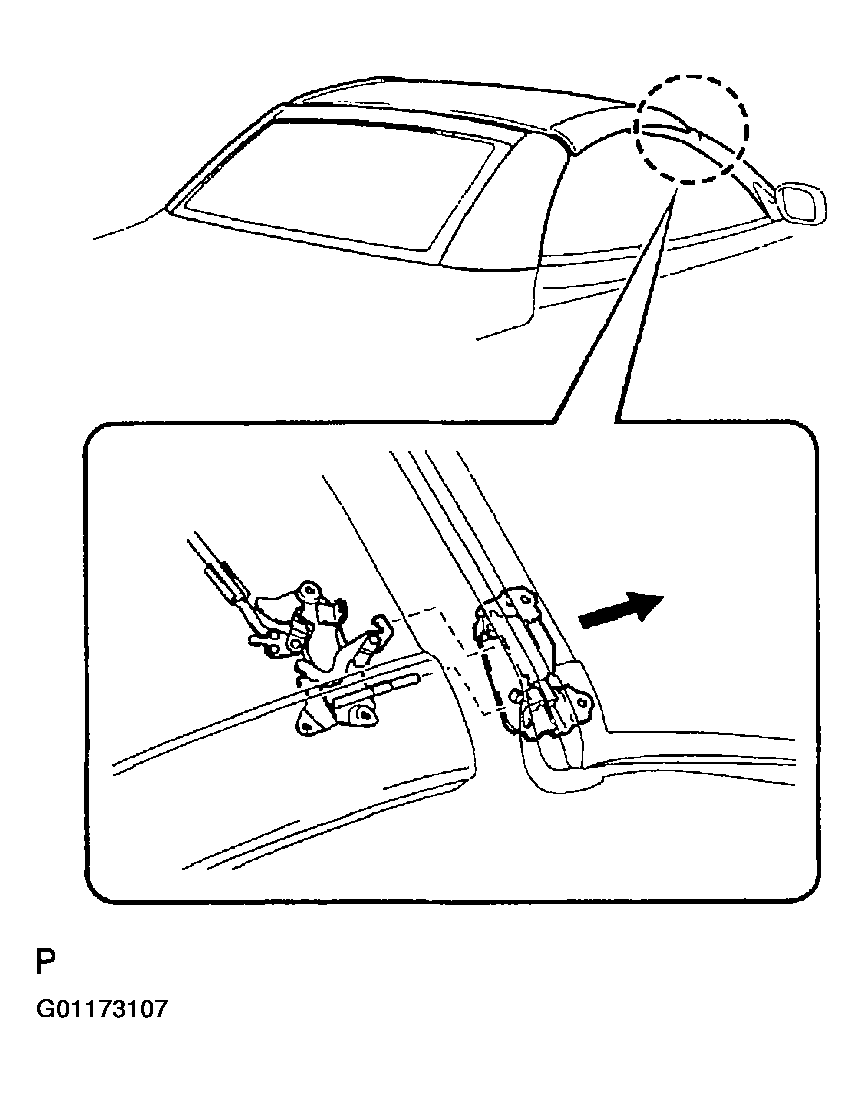 P

G01173107