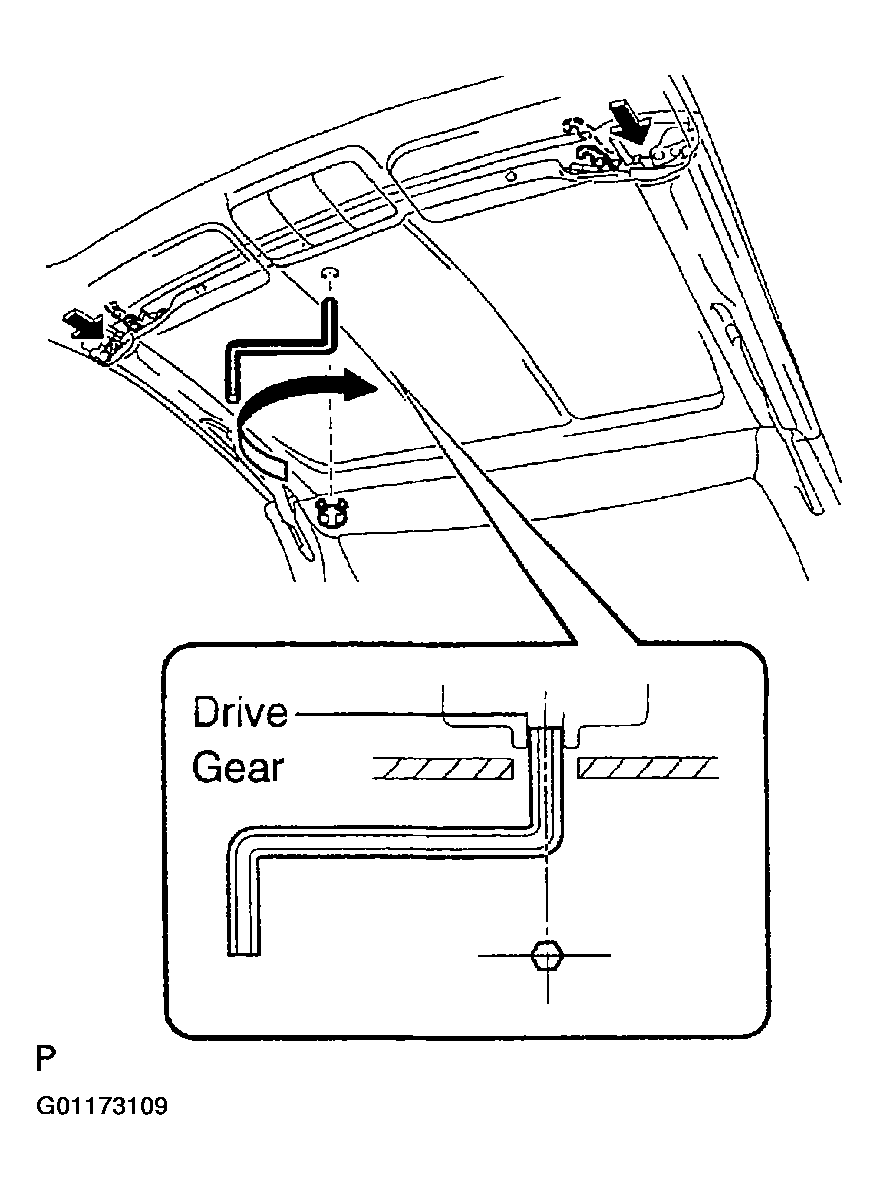 Drive
Gear

P

G01173109