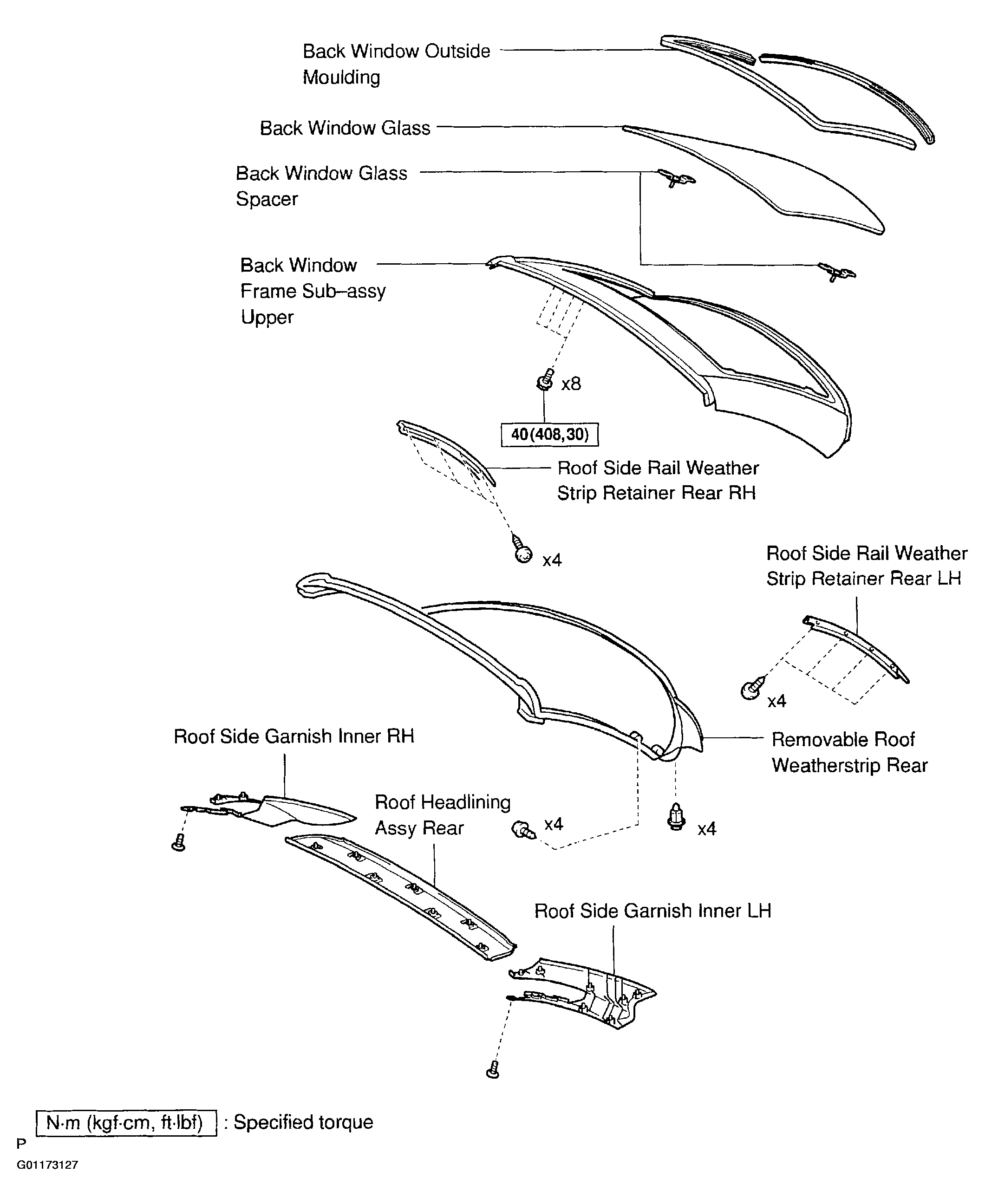 Back Window Outside Moulding

Back Window Glass

Back Window Glass Spacer

Back Window Frame Sub–assy Upper

x8

40(408,30)

Roof Side Rail Weather Strip Retainer Rear RH

x4

Roof Side Rail Weather Strip Retainer Rear LH

x4

Roof Side Garnish Inner RH

Removable Roof Weatherstrip Rear

Roof Headlining Assy Rear

x4

x4

Roof Side Garnish Inner LH

N·m (kgf·cm, ft·lbf) : Specified torque

P

G01173127