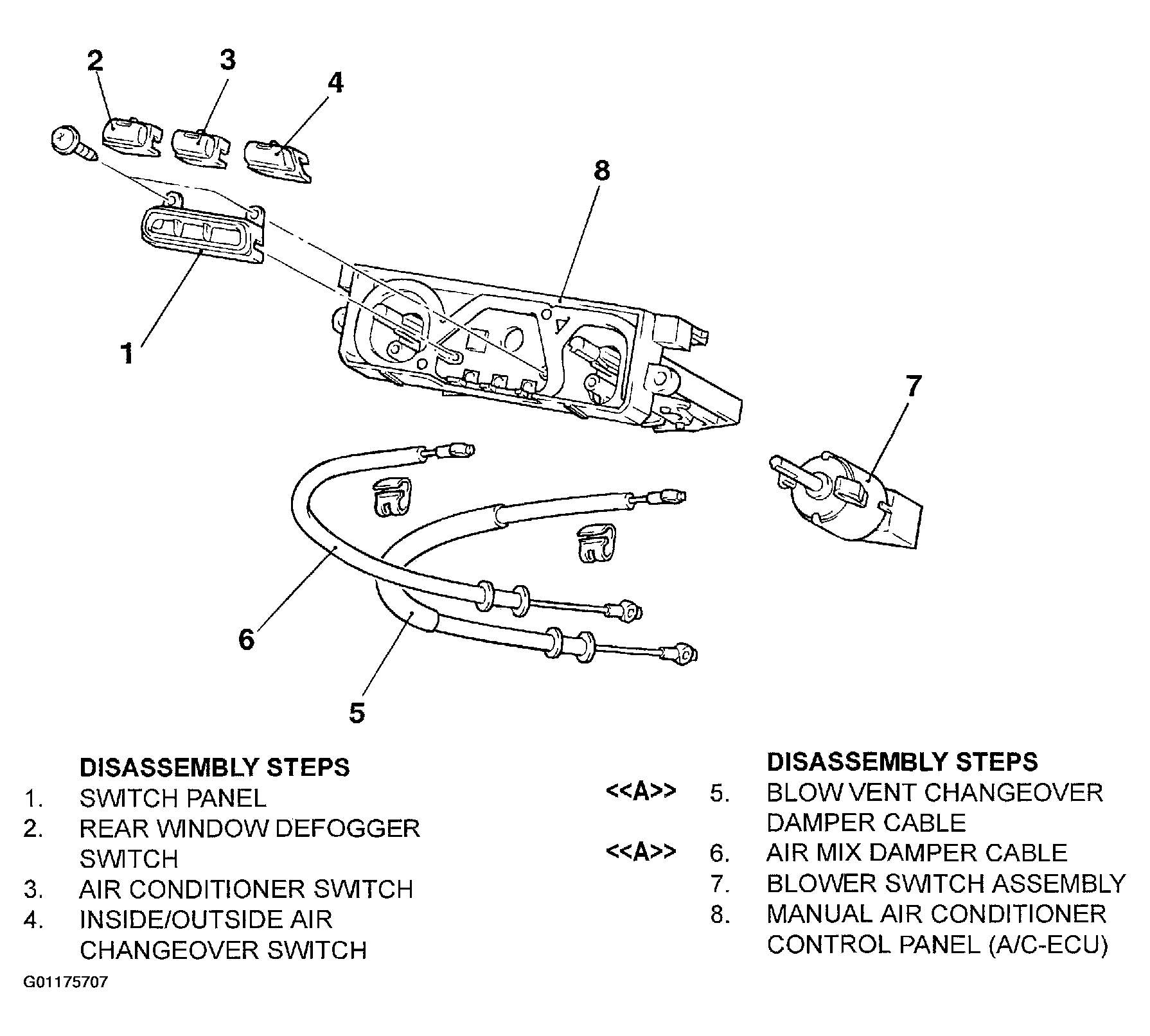 2
3
4
8
1
7
6
5

DISASSEMBLY STEPS
1. SWITCH PANEL
2. REAR WINDOW DEFOGGER SWITCH
3. AIR CONDITIONER SWITCH
4. INSIDE/OUTSIDE AIR CHANGEOVER SWITCH

DISASSEMBLY STEPS
<<A>> 5. BLOW VENT CHANGEOVER DAMPER CABLE
<<A>> 6. AIR MIX DAMPER CABLE
7. BLOWER SWITCH ASSEMBLY
8. MANUAL AIR CONDITIONER CONTROL PANEL (A/C-ECU)

G01175707