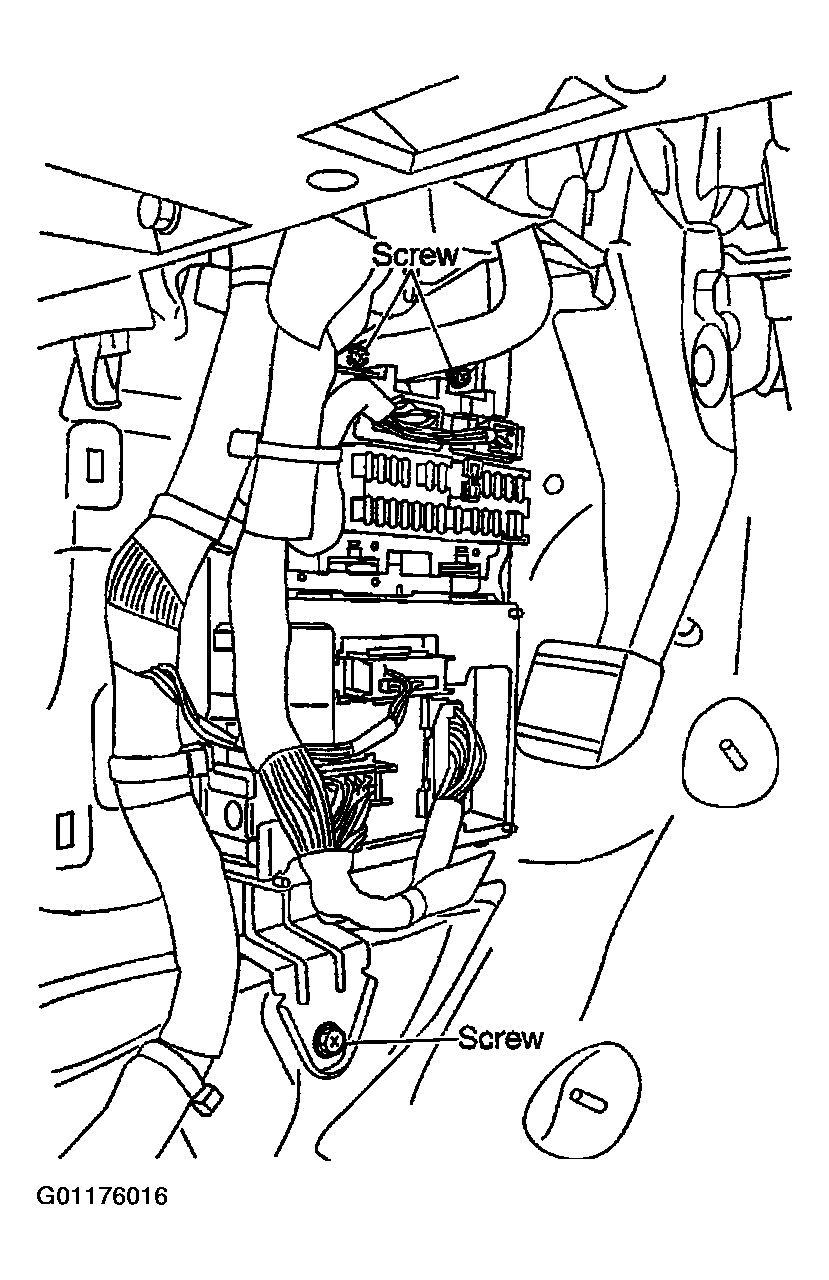 Screw

Screw

G01176016