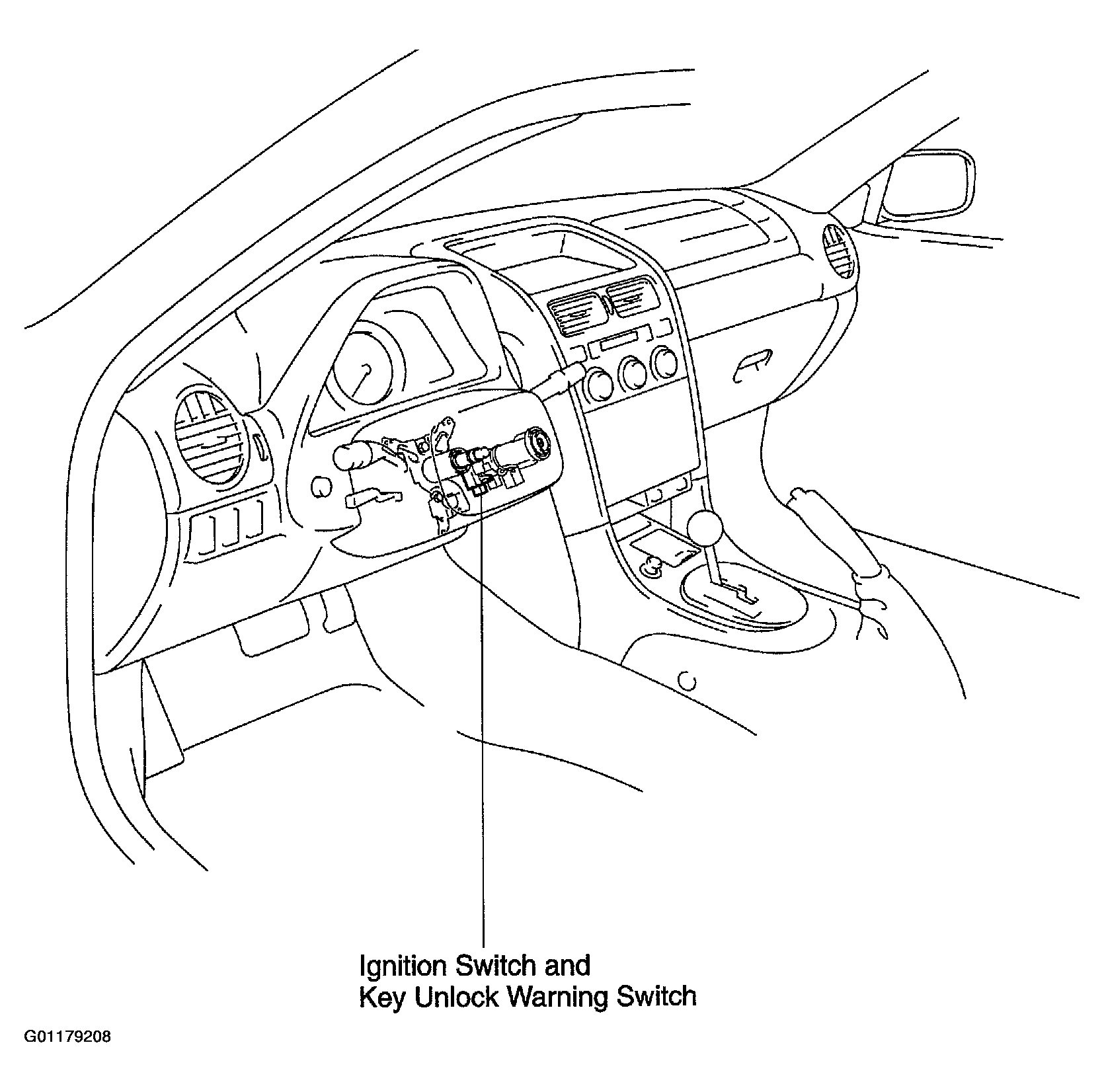 Ignition Switch and
Key Unlock Warning Switch

G01179208