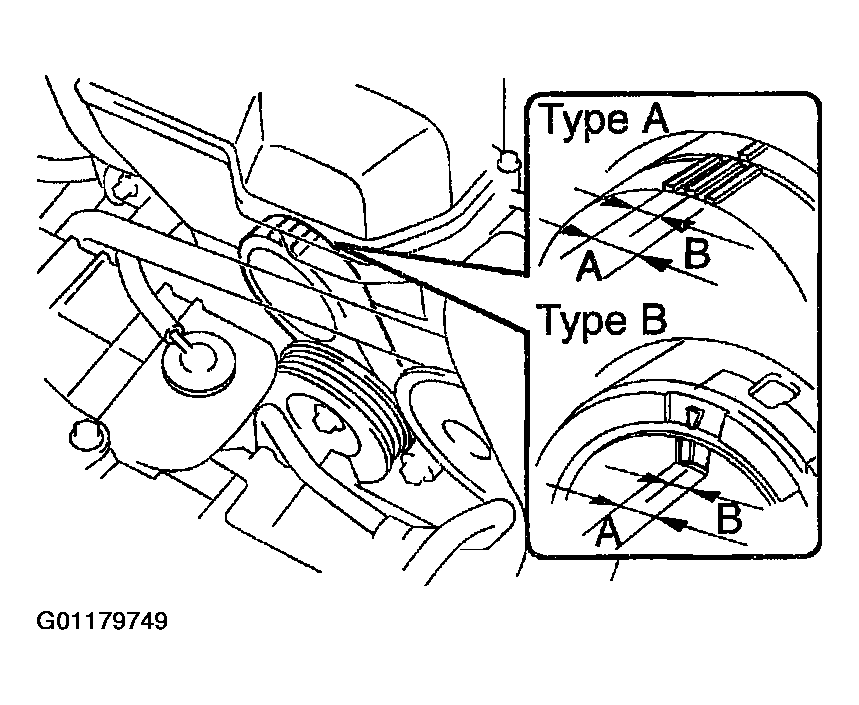 Type A
A
B
Type B
A
B
G01179749