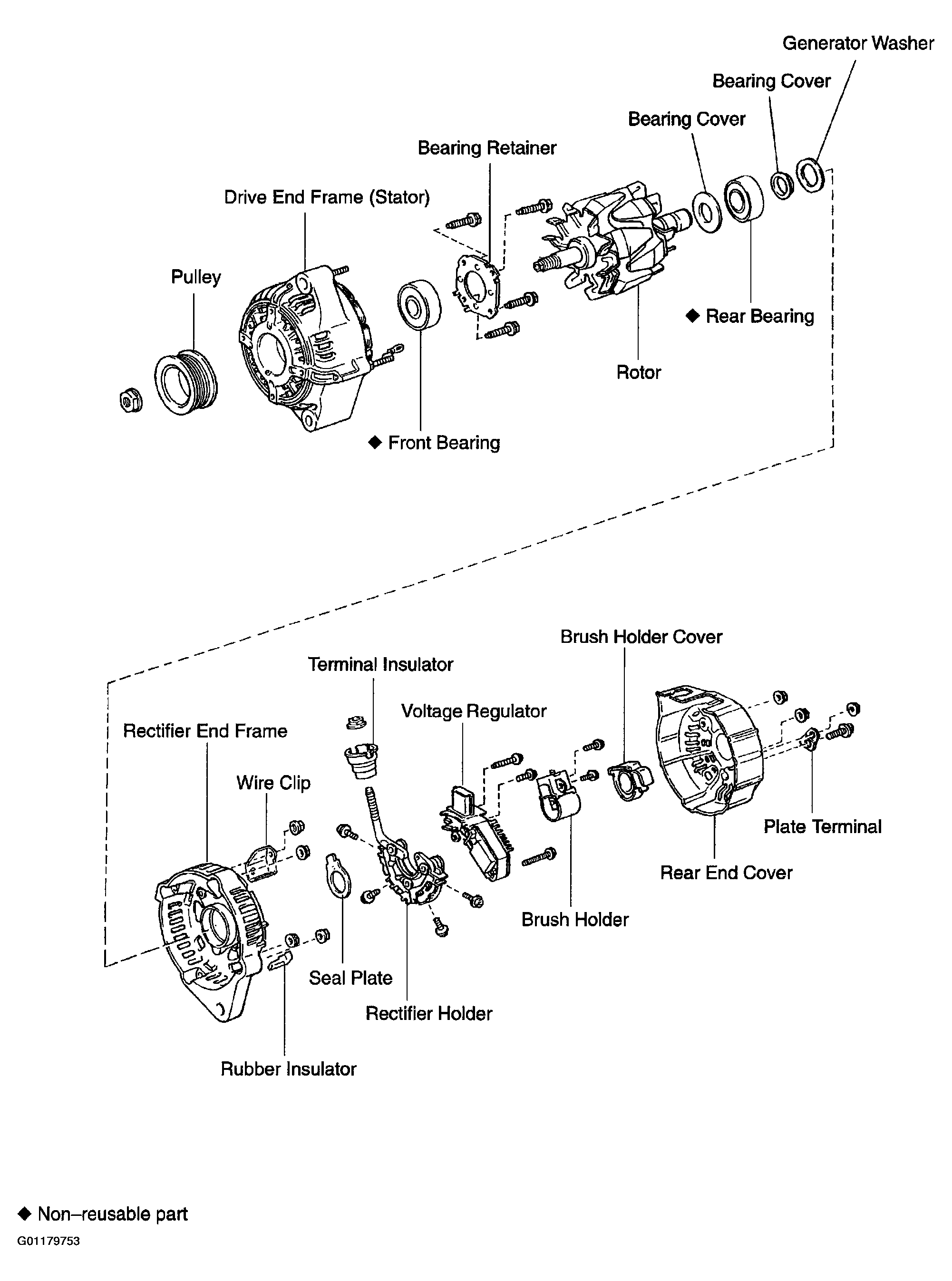 Generator Washer
Bearing Cover
Bearing Cover
Bearing Retainer
Drive End Frame (Stator)
Pulley
◆ Rear Bearing
Rotor
◆ Front Bearing

Brush Holder Cover
Terminal Insulator
Voltage Regulator
Rectifier End Frame
Wire Clip
Plate Terminal
Rear End Cover
Brush Holder
Seal Plate
Rectifier Holder
Rubber Insulator

◆ Non–reusable part
G01179753