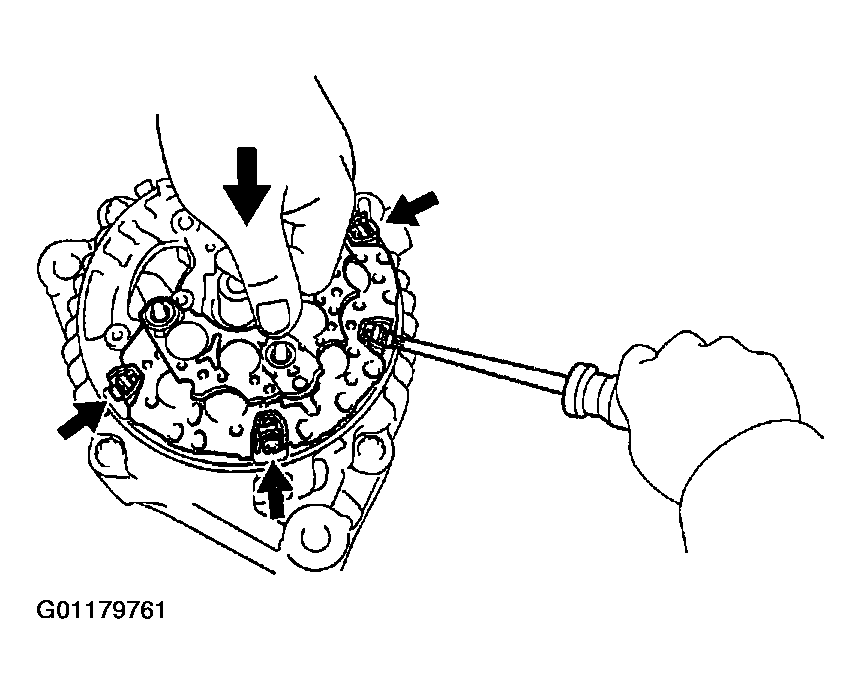 G01179761