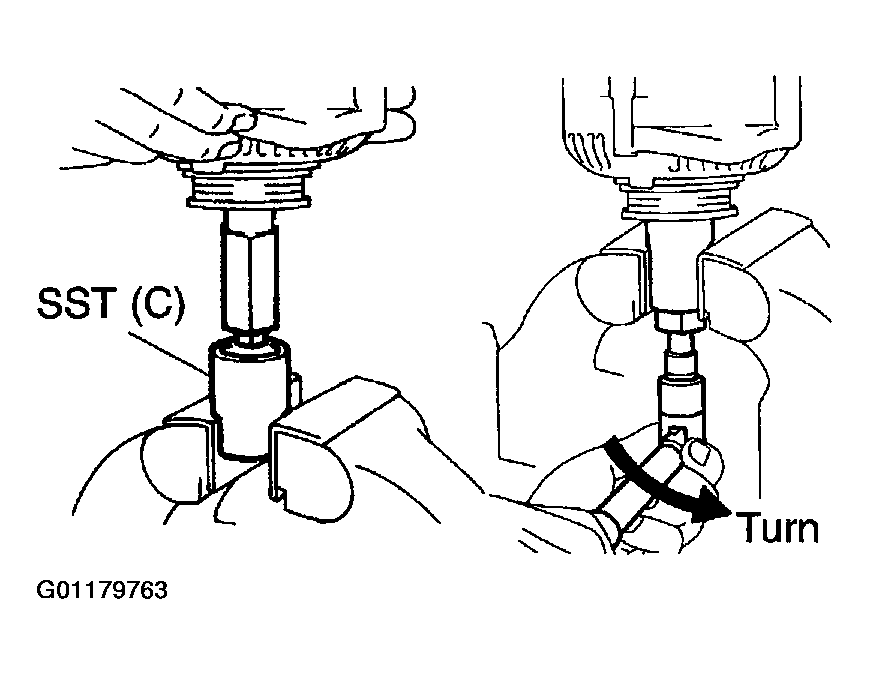 SST (C)

Turn

G01179763