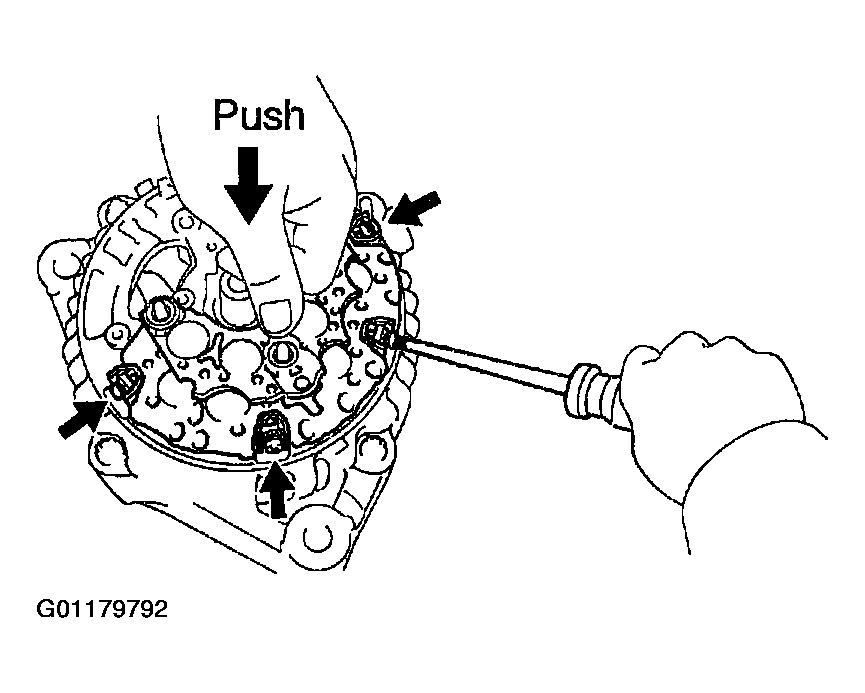 Push

G01179792