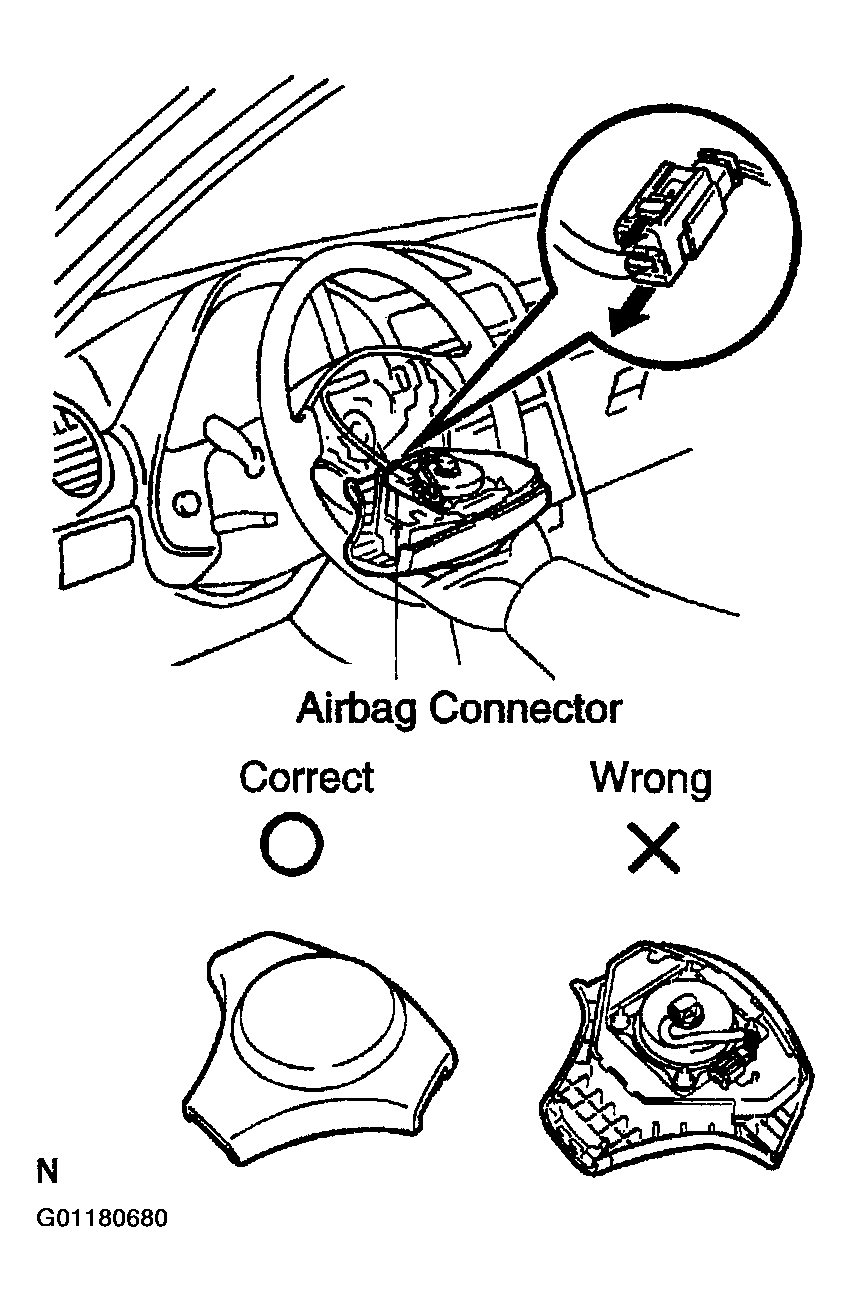 Airbag Connector

Correct

Wrong

N

G01180680