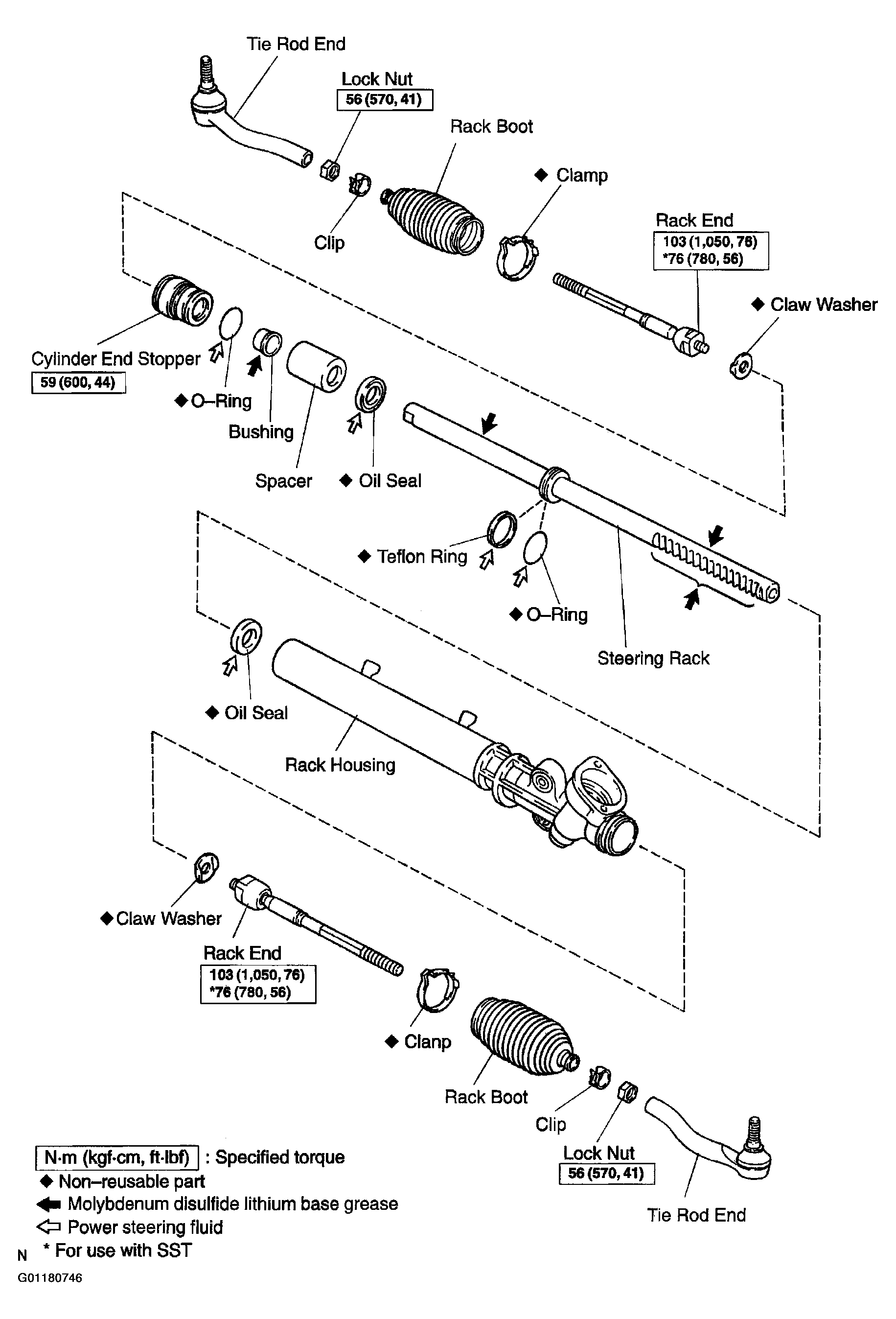 Tie Rod End

Lock Nut
56 (570, 41)

Rack Boot

◆ Clamp

Clip

Rack End
103 (1,050, 76)
*76 (780, 56)

◆ Claw Washer

Cylinder End Stopper
59 (600, 44)

◆ O–Ring

Bushing

Spacer

◆ Oil Seal

◆ Teflon Ring

◆ O–Ring

Steering Rack

◆ Oil Seal

Rack Housing

◆ Claw Washer

Rack End
103 (1,050, 76)
*76 (780, 56)

◆ Clanp

Rack Boot

Clip

Lock Nut
56 (570, 41)

Tie Rod End

N·m (kgf·cm, ft·lbf) : Specified torque
◆ Non–reusable part
Molybdenum disulfide lithium base grease
Power steering fluid
N * For use with SST

G01180746