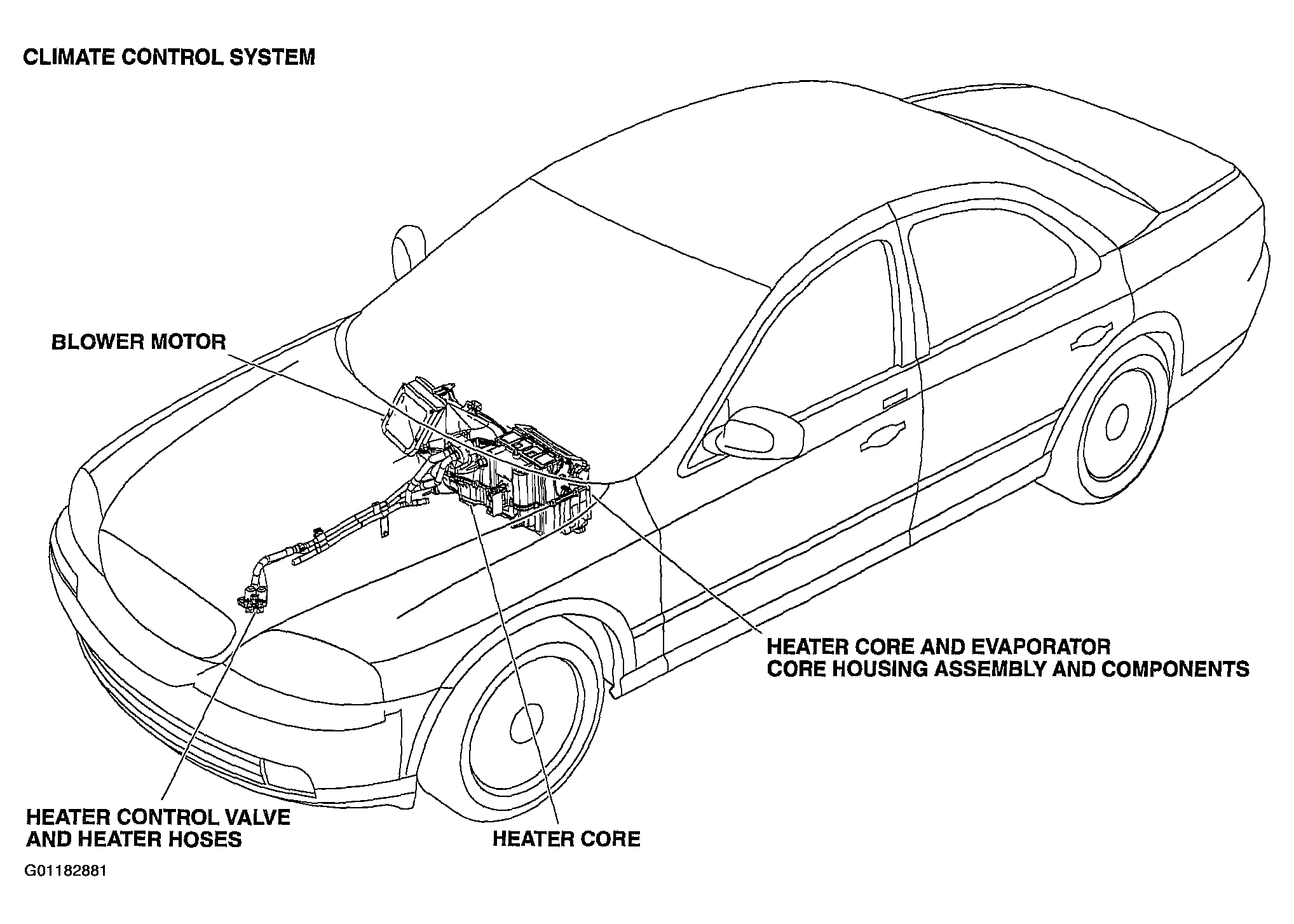 CLIMATE CONTROL SYSTEM

BLOWER MOTOR

HEATER CORE AND EVAPORATOR CORE HOUSING ASSEMBLY AND COMPONENTS

HEATER CONTROL VALVE AND HEATER HOSES

HEATER CORE

G01182881