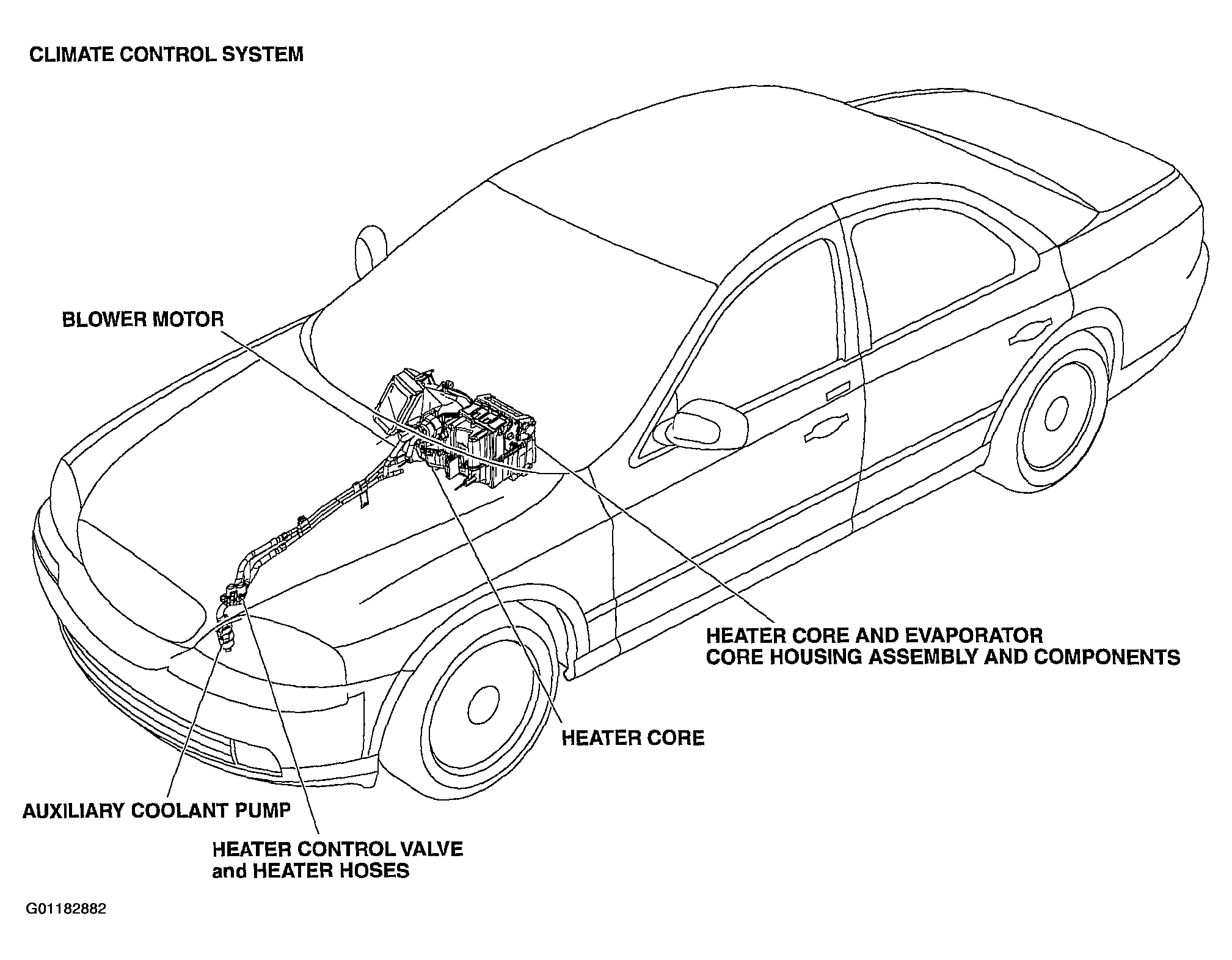 CLIMATE CONTROL SYSTEM

BLOWER MOTOR

HEATER CORE AND EVAPORATOR CORE HOUSING ASSEMBLY AND COMPONENTS

HEATER CORE

AUXILIARY COOLANT PUMP

HEATER CONTROL VALVE and HEATER HOSES

G01182882