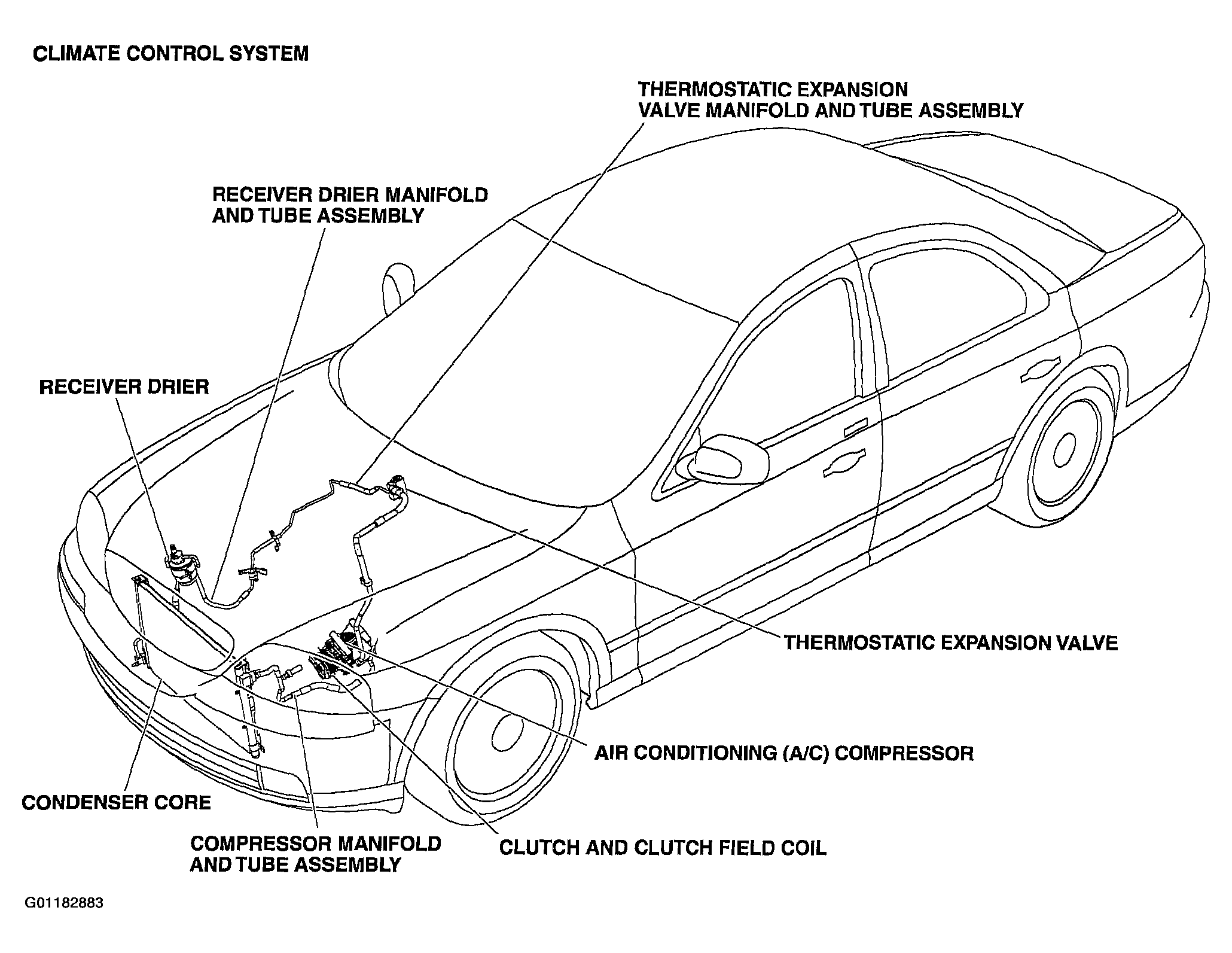 CLIMATE CONTROL SYSTEM

THERMOSTATIC EXPANSION VALVE MANIFOLD AND TUBE ASSEMBLY

RECEIVER DRIER MANIFOLD AND TUBE ASSEMBLY

RECEIVER DRIER

THERMOSTATIC EXPANSION VALVE

AIR CONDITIONING (A/C) COMPRESSOR

CONDENSER CORE

COMPRESSOR MANIFOLD AND TUBE ASSEMBLY

CLUTCH AND CLUTCH FIELD COIL

G01182883