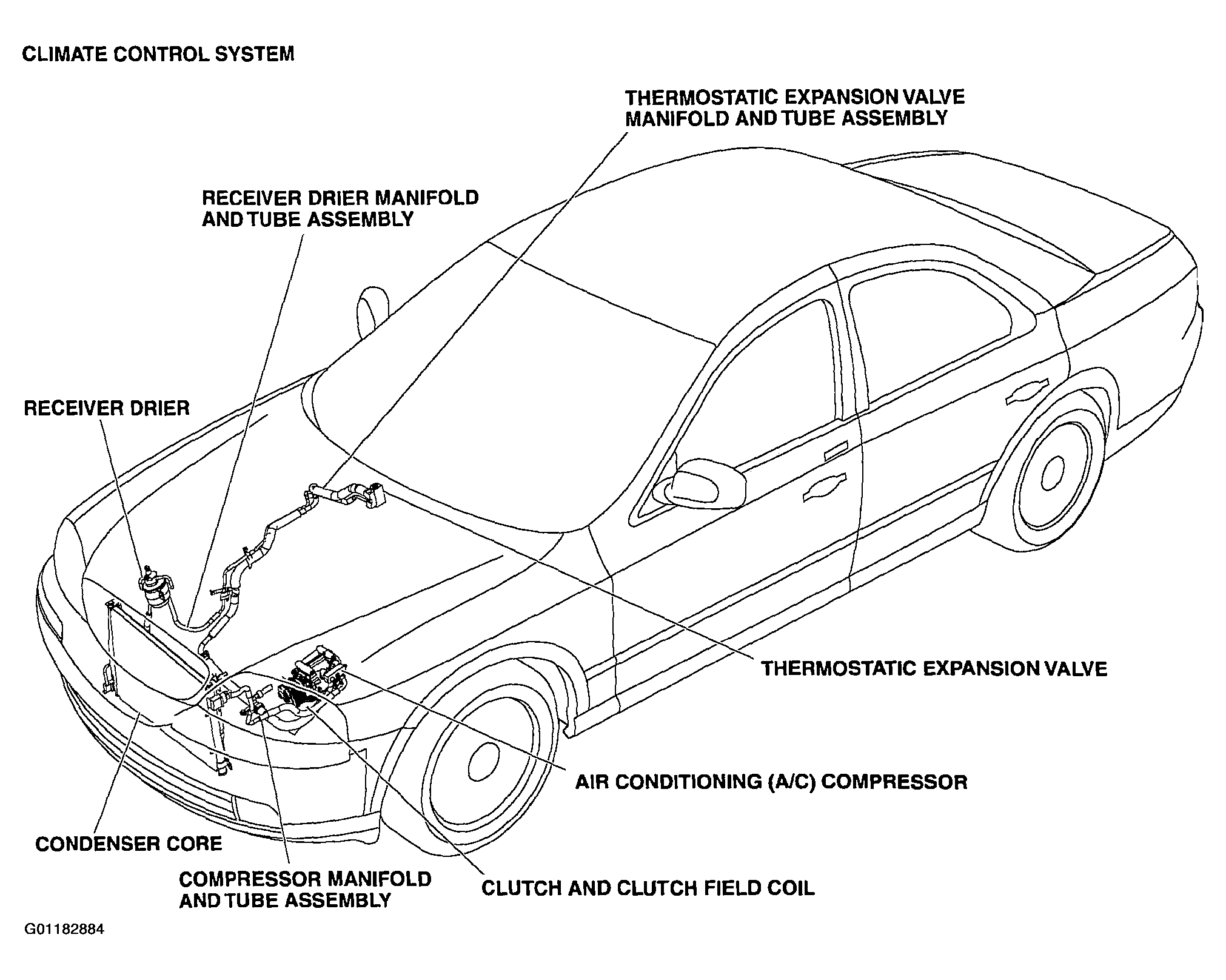 CLIMATE CONTROL SYSTEM

THERMOSTATIC EXPANSION VALVE MANIFOLD AND TUBE ASSEMBLY

RECEIVER DRIER MANIFOLD AND TUBE ASSEMBLY

RECEIVER DRIER

THERMOSTATIC EXPANSION VALVE

AIR CONDITIONING (A/C) COMPRESSOR

CONDENSER CORE

COMPRESSOR MANIFOLD AND TUBE ASSEMBLY

CLUTCH AND CLUTCH FIELD COIL

G01182884