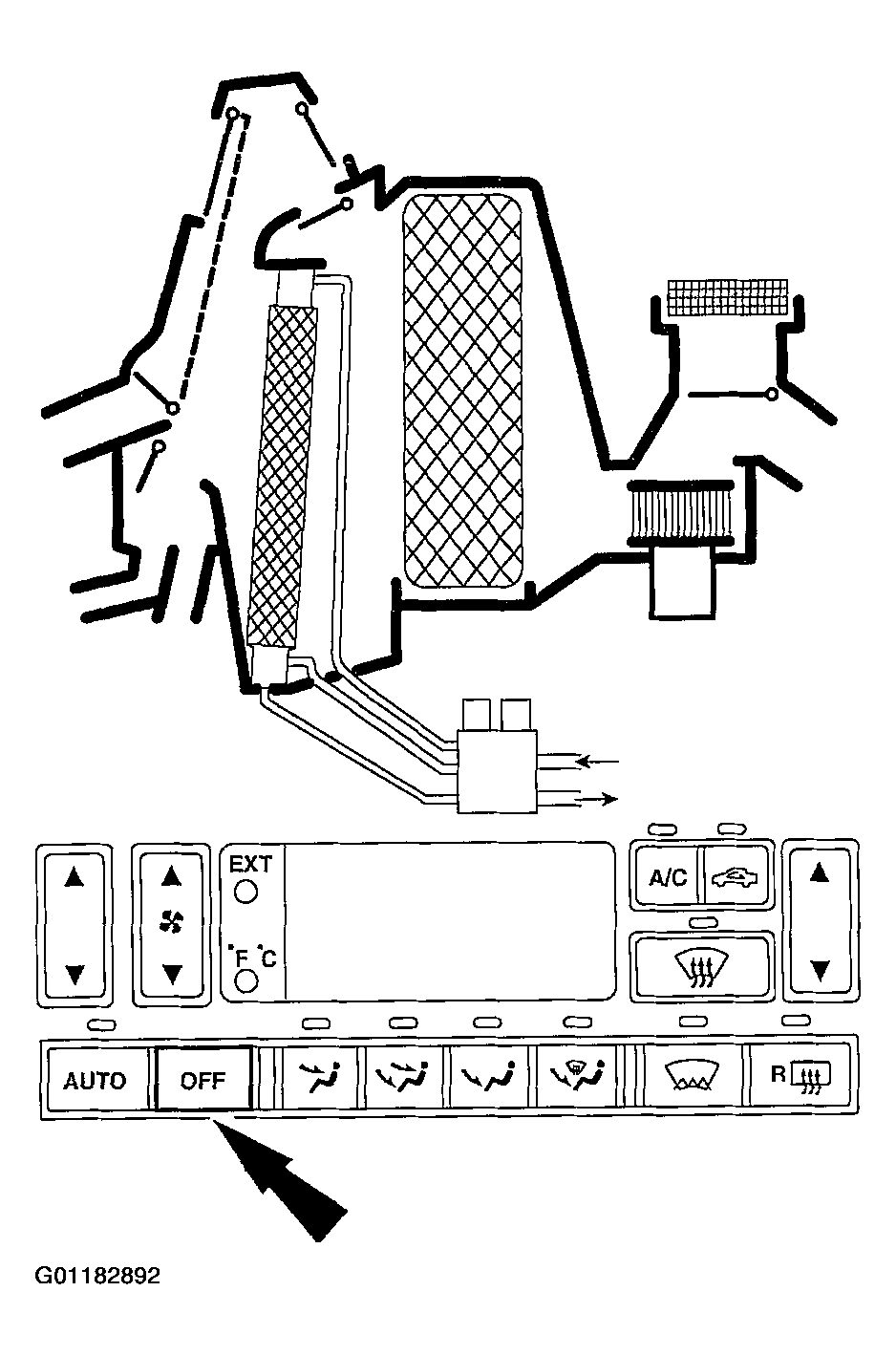 EXT

°F °C

A/C

AUTO

OFF

R

G01182892