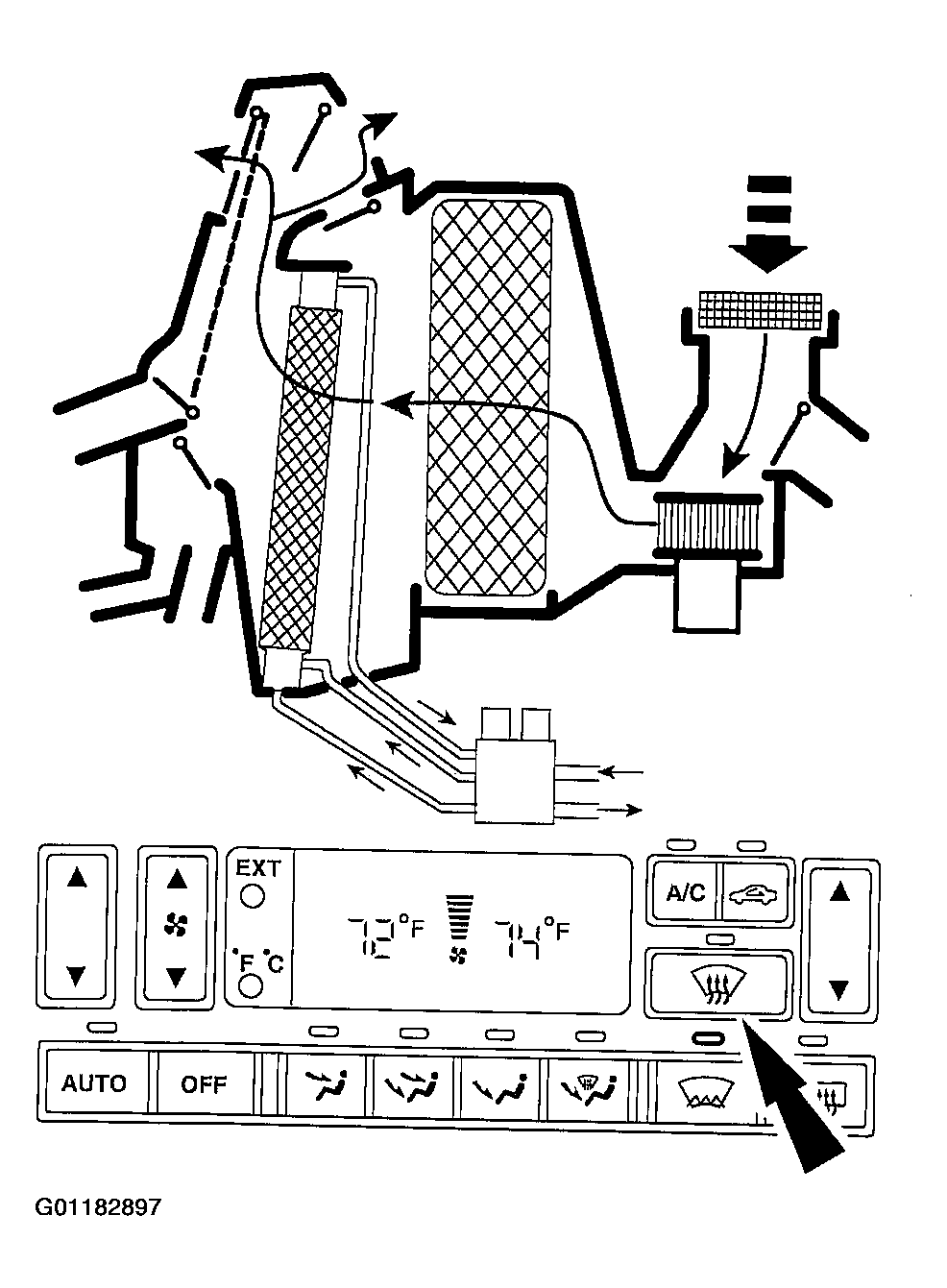 EXT
°F °C
72°F 74°F
A/C
AUTO
OFF
G01182897