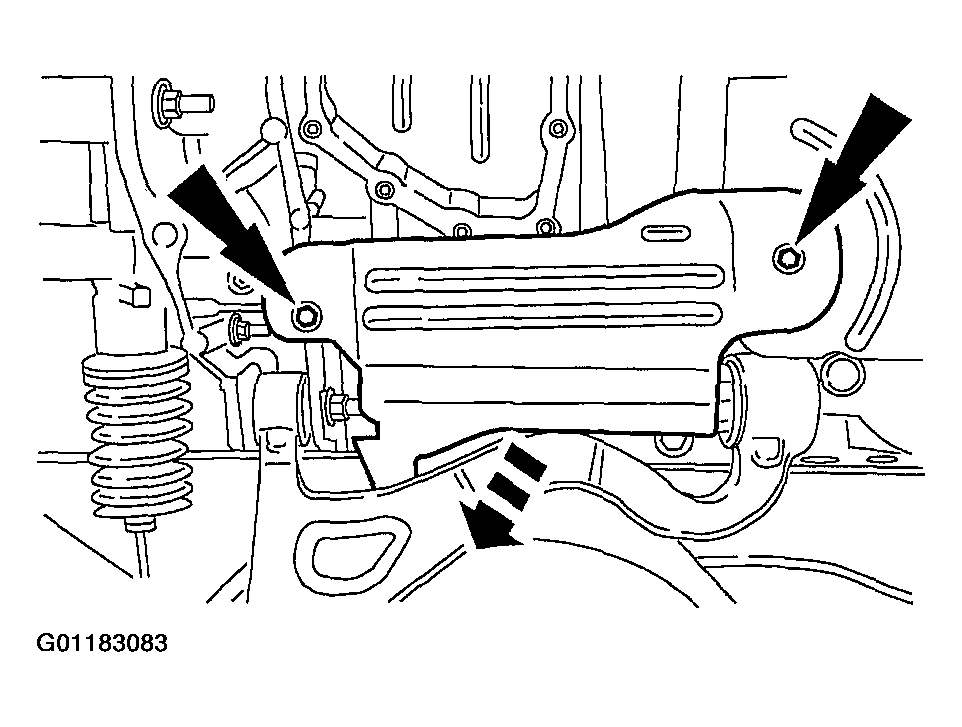 G01183083