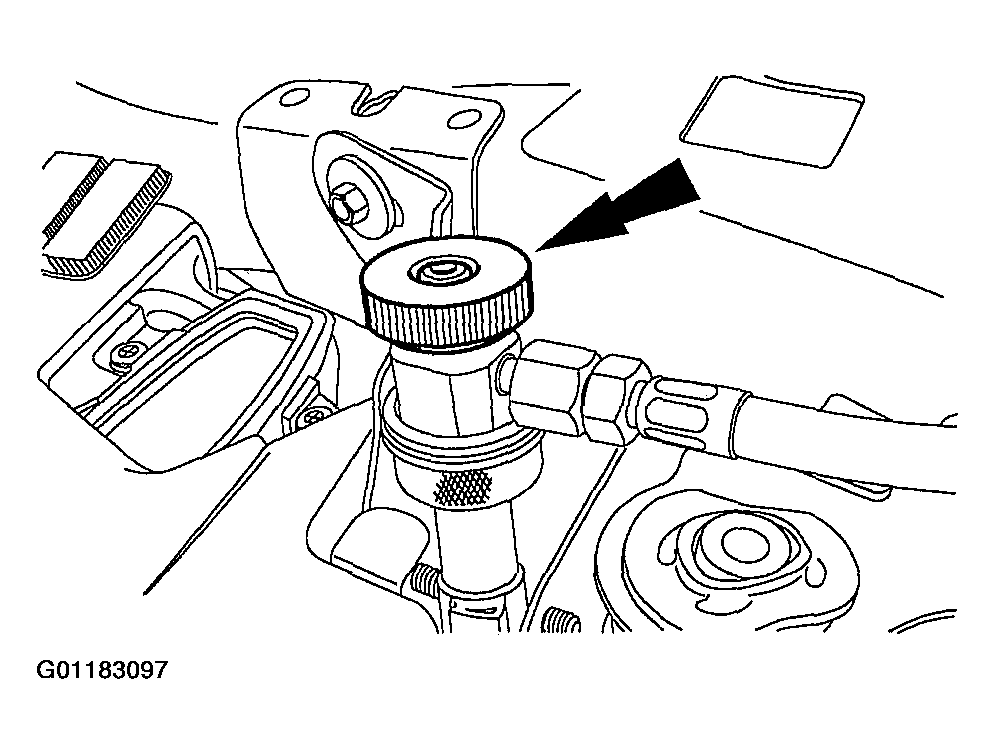 G01183097