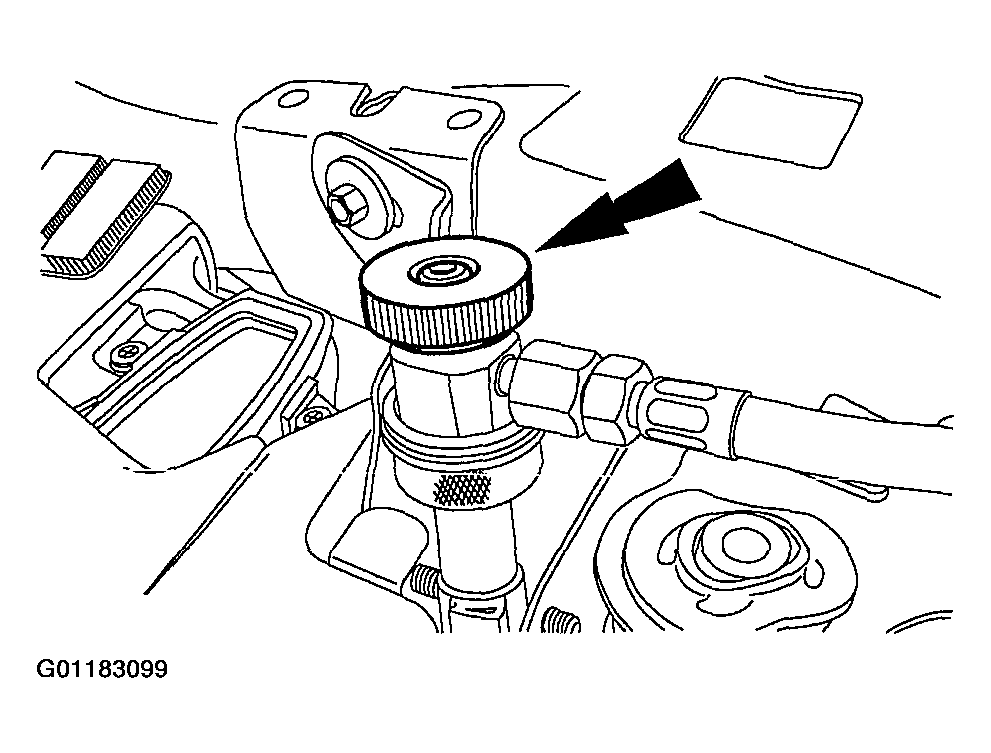 G01183099