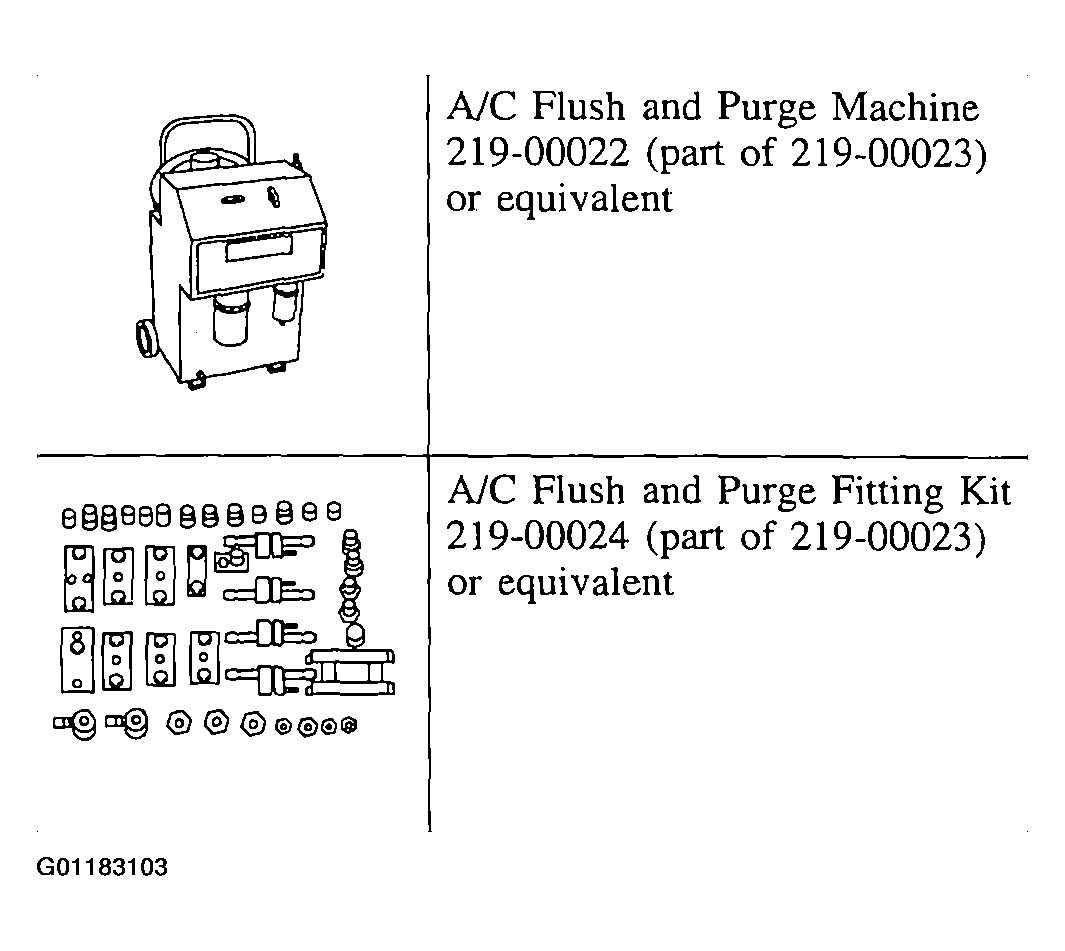 A/C Flush and Purge Machine
219-00022 (part of 219-00023)
or equivalent

A/C Flush and Purge Fitting Kit
219-00024 (part of 219-00023)
or equivalent

G01183103