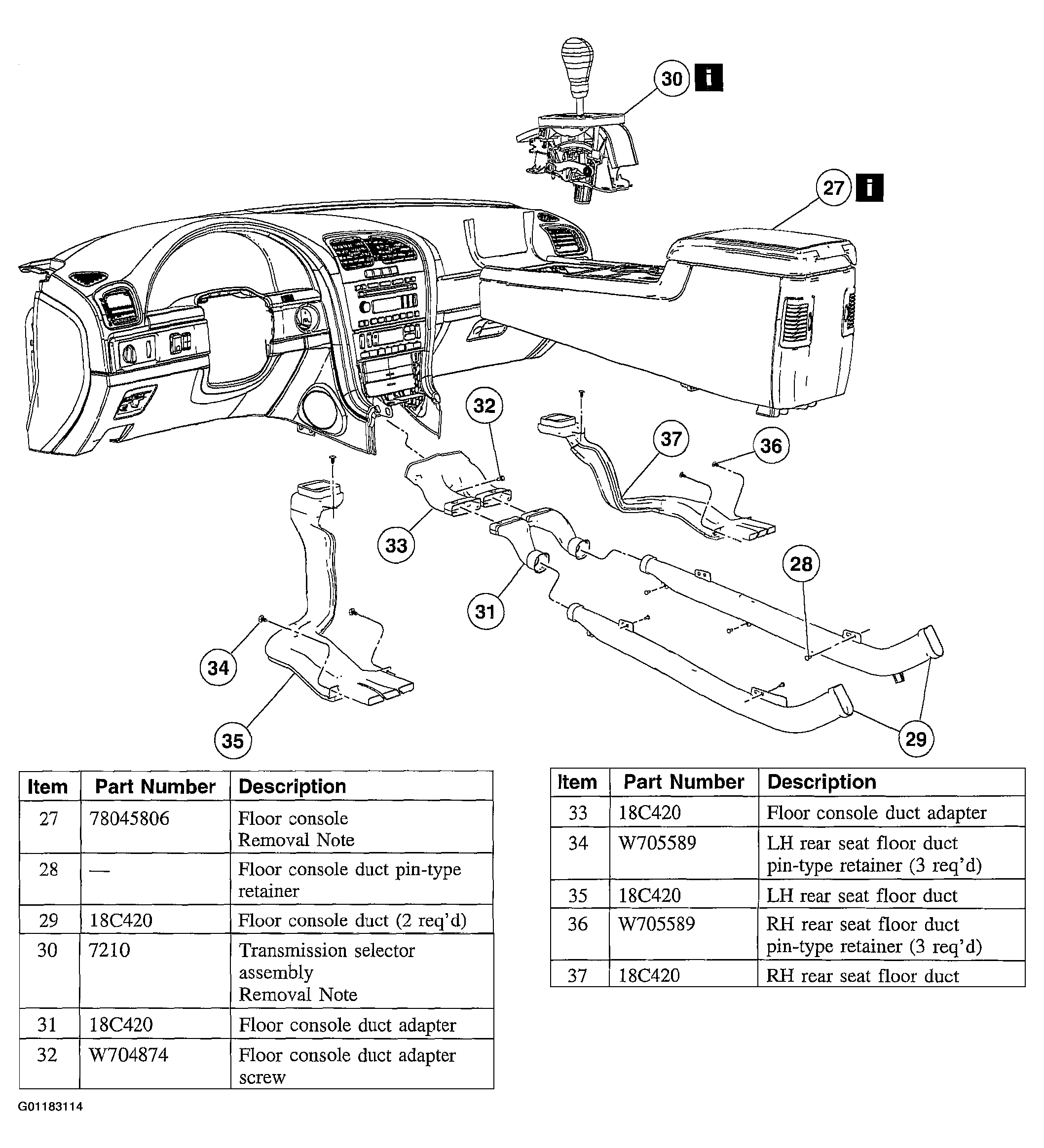 30 i

27 i

32

37

36

33

28

31

34

35

29

| Item | Part Number | Description |
|---|---|---|
| 27 | 78045806 | Floor console Removal Note |
| 28 | — | Floor console duct pin-type retainer |
| 29 | 18C420 | Floor console duct (2 req'd) |
| 30 | 7210 | Transmission selector assembly Removal Note |
| 31 | 18C420 | Floor console duct adapter |
| 32 | W704874 | Floor console duct adapter screw |

| Item | Part Number | Description |
|---|---|---|
| 33 | 18C420 | Floor console duct adapter |
| 34 | W705589 | LH rear seat floor duct pin-type retainer (3 req'd) |
| 35 | 18C420 | LH rear seat floor duct |
| 36 | W705589 | RH rear seat floor duct pin-type retainer (3 req'd) |
| 37 | 18C420 | RH rear seat floor duct |

G01183114