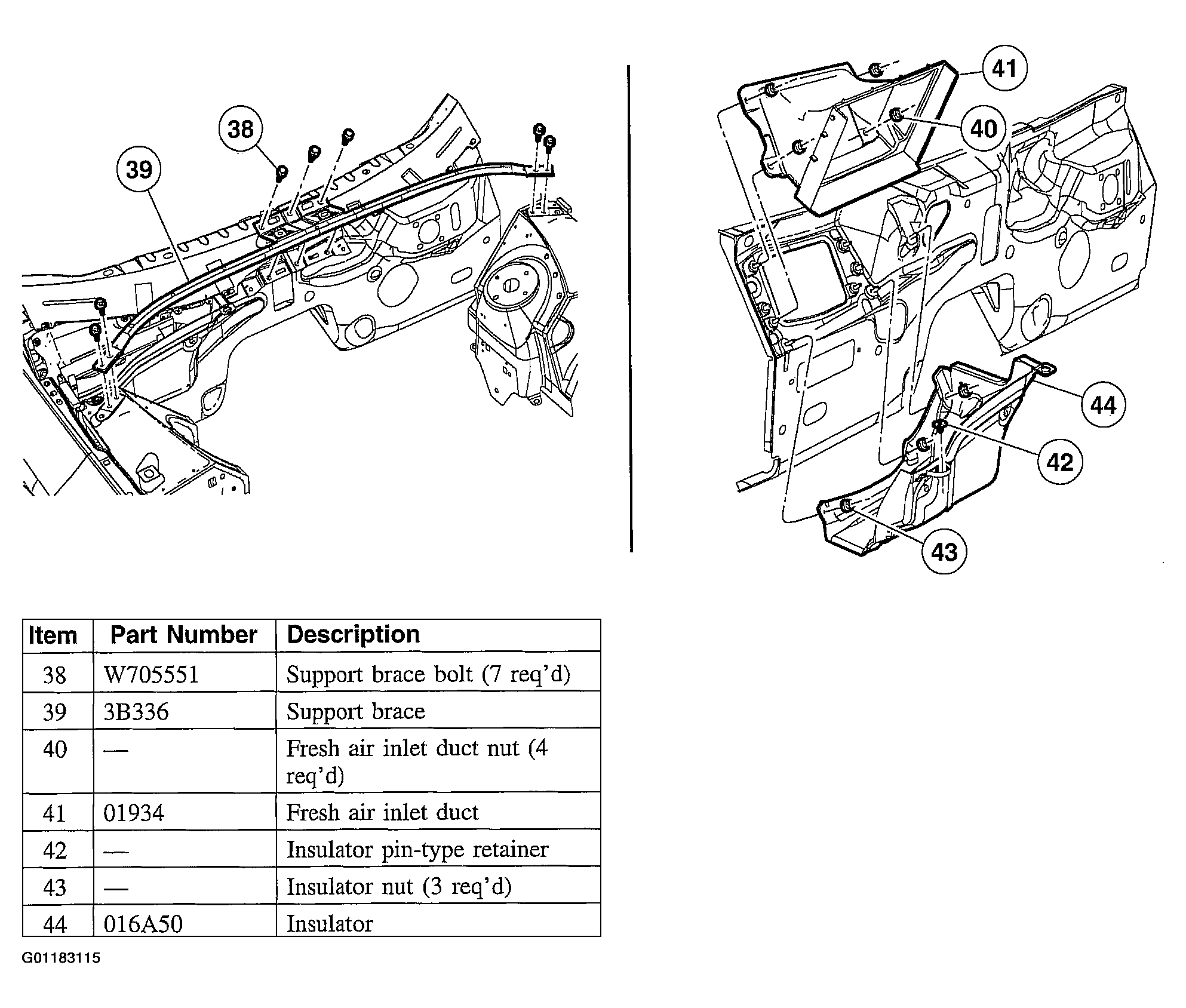 38
39
41
40
44
42
43

| Item | Part Number | Description |
|---|---|---|
| 38 | W705551 | Support brace bolt (7 req'd) |
| 39 | 3B336 | Support brace |
| 40 | — | Fresh air inlet duct nut (4 req'd) |
| 41 | 01934 | Fresh air inlet duct |
| 42 | — | Insulator pin-type retainer |
| 43 | — | Insulator nut (3 req'd) |
| 44 | 016A50 | Insulator |

G01183115