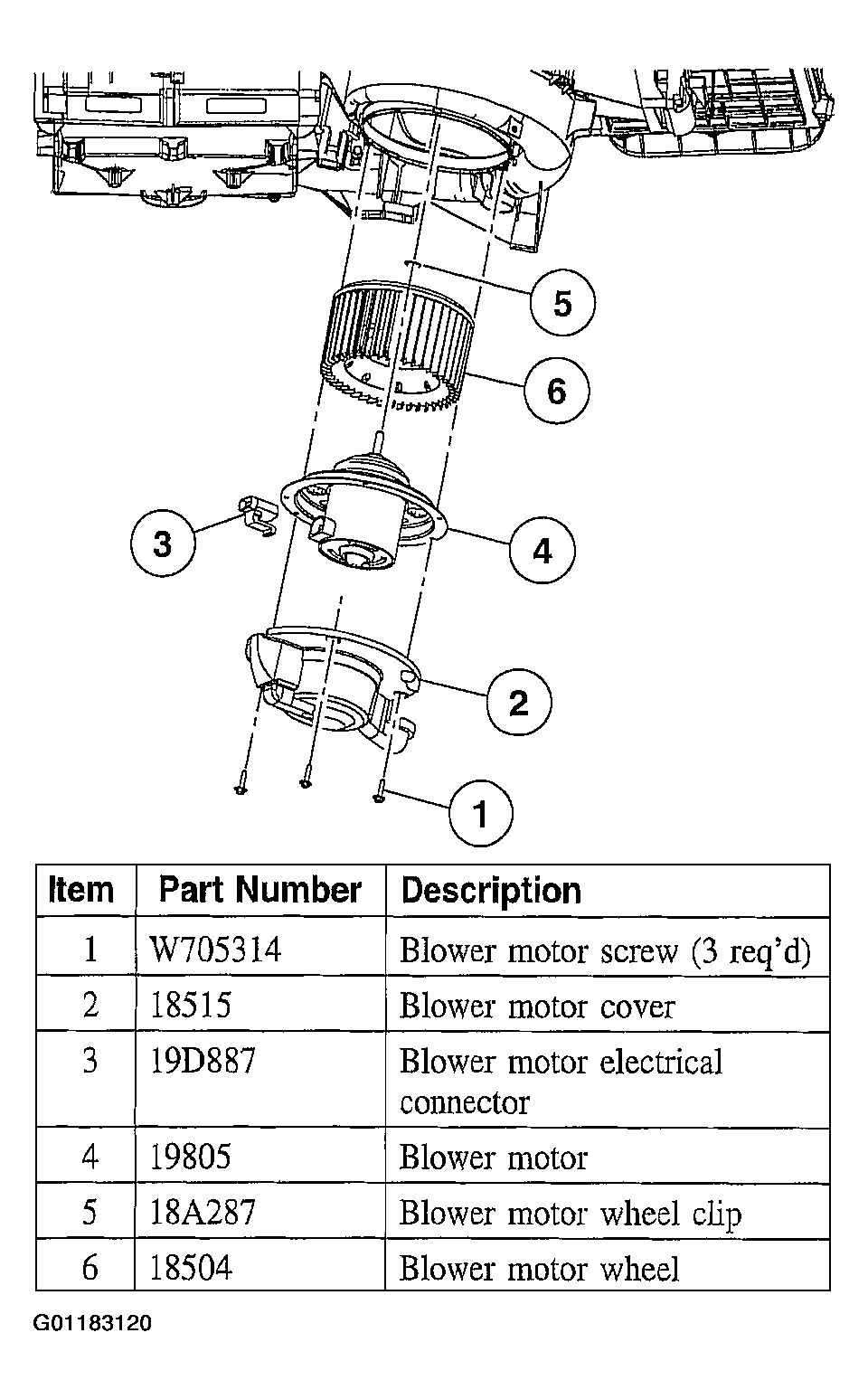 5

6

3

4

2

1

| Item | Part Number | Description |
|---|---|---|
| 1 | W705314 | Blower motor screw (3 req'd) |
| 2 | 18515 | Blower motor cover |
| 3 | 19D887 | Blower motor electrical connector |
| 4 | 19805 | Blower motor |
| 5 | 18A287 | Blower motor wheel clip |
| 6 | 18504 | Blower motor wheel |

G01183120