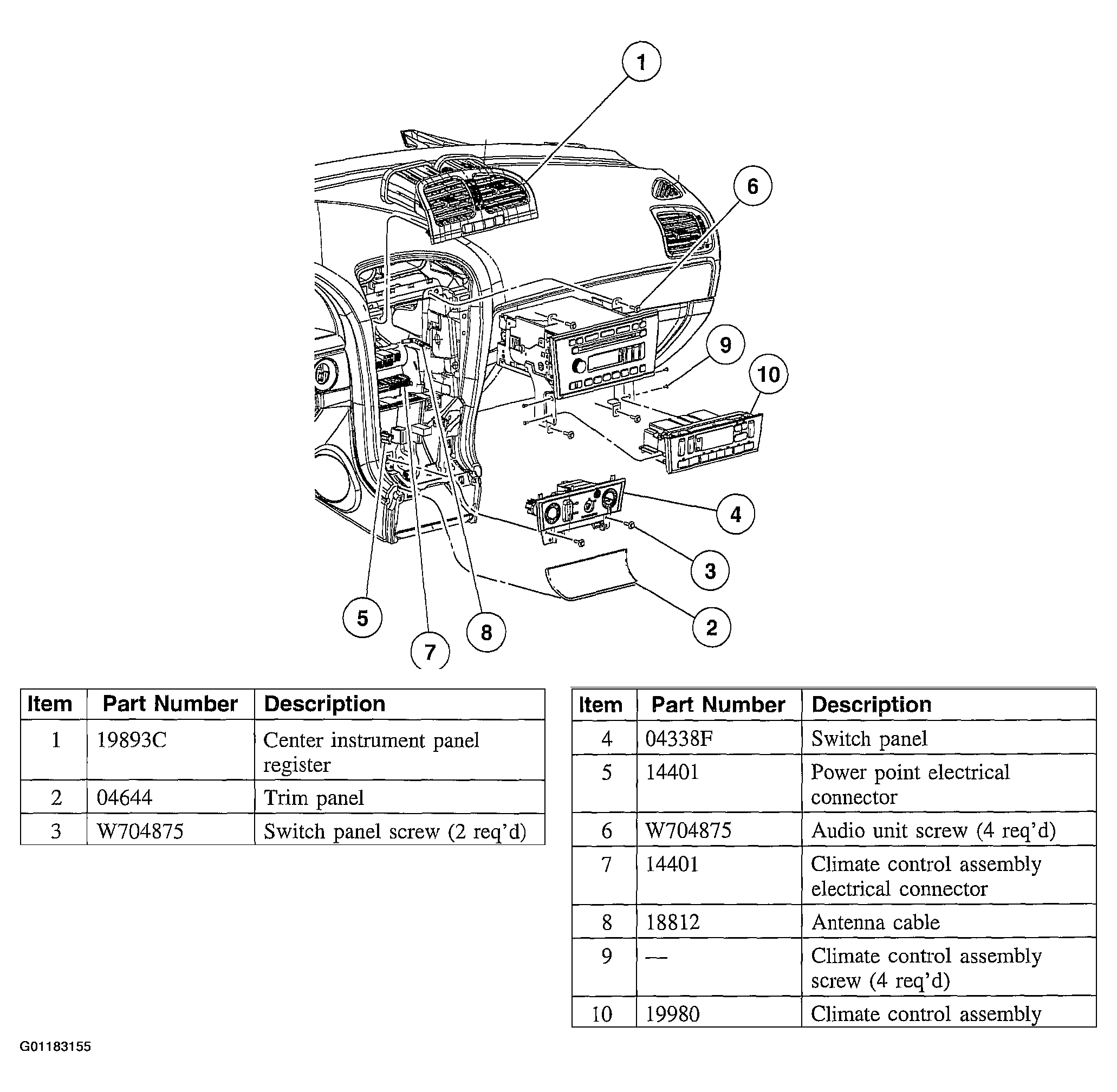 1

6

9

10

4

3

2

5

7

8

| Item | Part Number | Description |
|---|---|---|
| 1 | 19893C | Center instrument panel register |
| 2 | 04644 | Trim panel |
| 3 | W704875 | Switch panel screw (2 req'd) |

| Item | Part Number | Description |
|---|---|---|
| 4 | 04338F | Switch panel |
| 5 | 14401 | Power point electrical connector |
| 6 | W704875 | Audio unit screw (4 req'd) |
| 7 | 14401 | Climate control assembly electrical connector |
| 8 | 18812 | Antenna cable |
| 9 | — | Climate control assembly screw (4 req'd) |
| 10 | 19980 | Climate control assembly |

G01183155