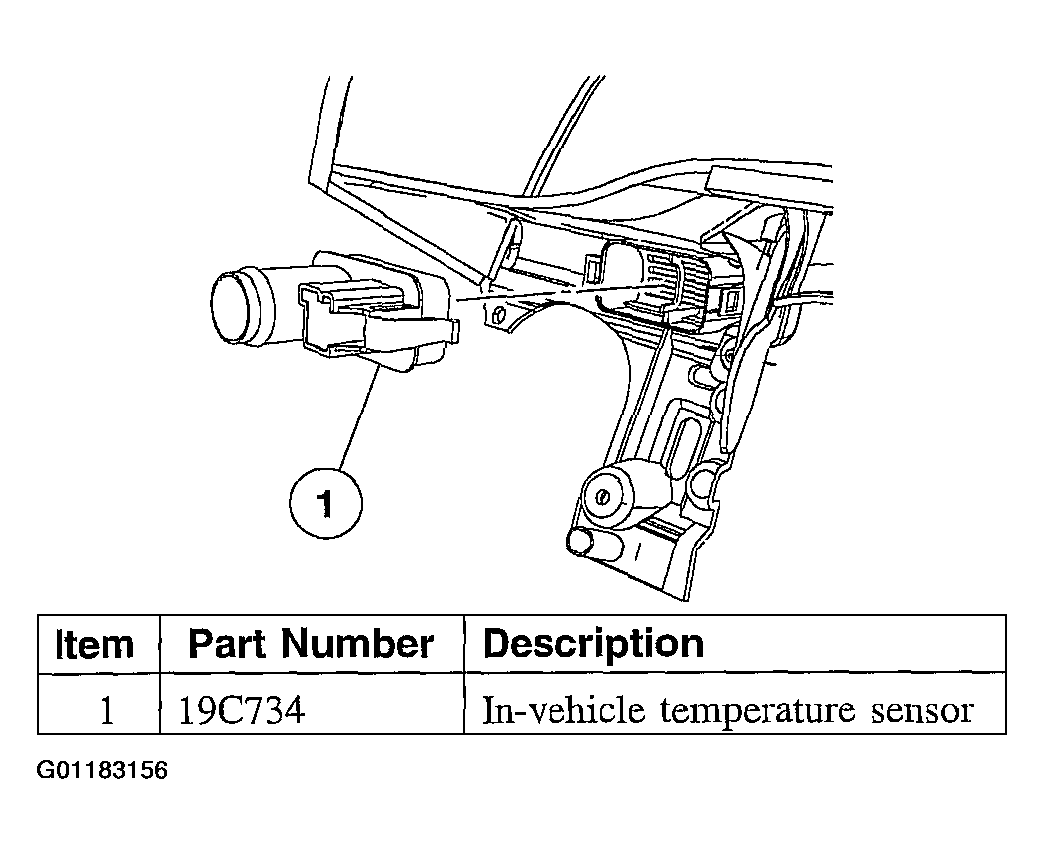 1

| Item | Part Number | Description |
|---|---|---|
| 1 | 19C734 | In-vehicle temperature sensor |

G01183156