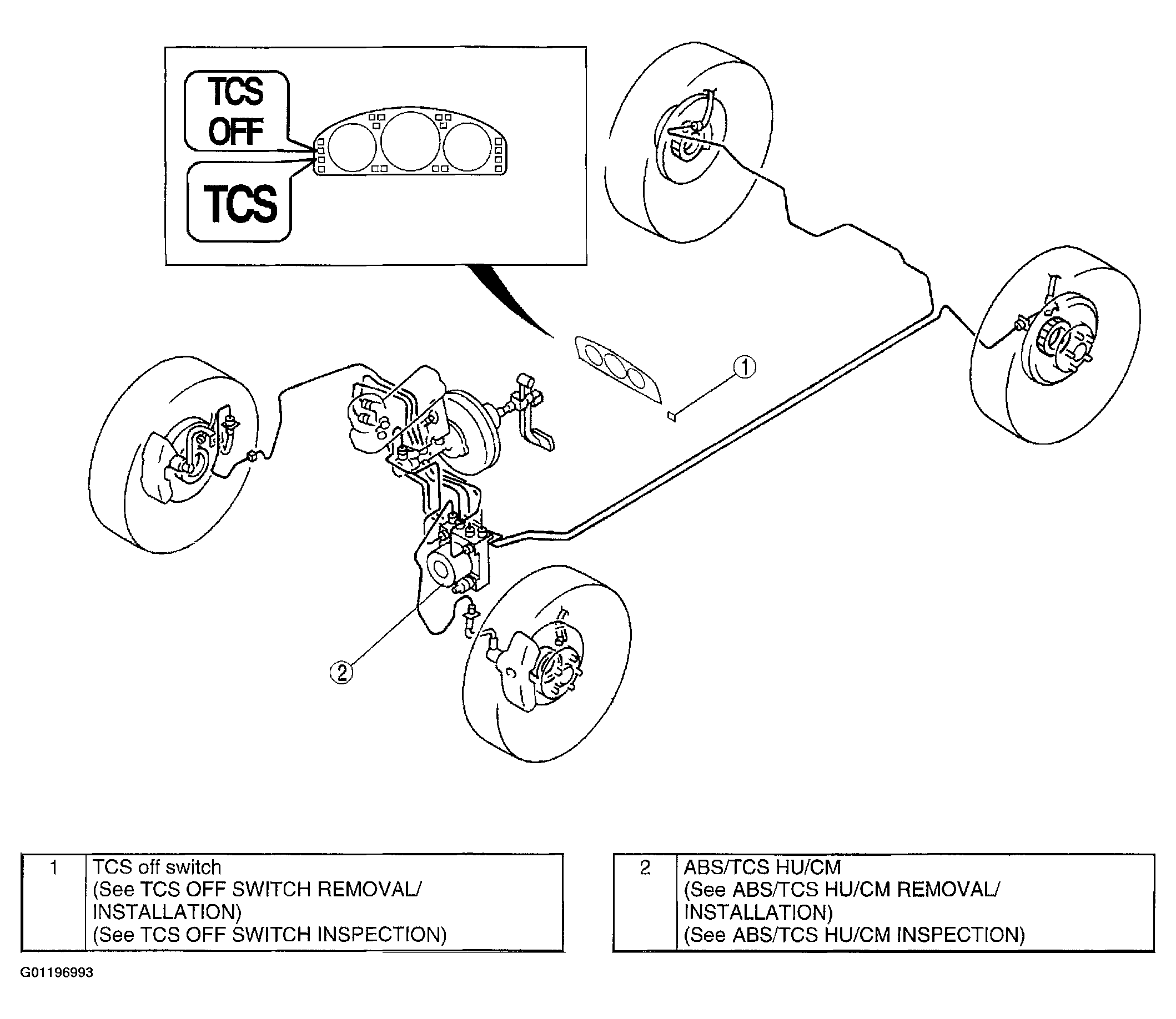 TCS OFF

TCS

1

2

| 1 | TCS off switch (See TCS OFF SWITCH REMOVAL/ INSTALLATION) (See TCS OFF SWITCH INSPECTION) |
|---|---|

| 2 | ABS/TCS HU/CM (See ABS/TCS HU/CM REMOVAL/ INSTALLATION) (See ABS/TCS HU/CM INSPECTION) |
|---|---|

G01196993