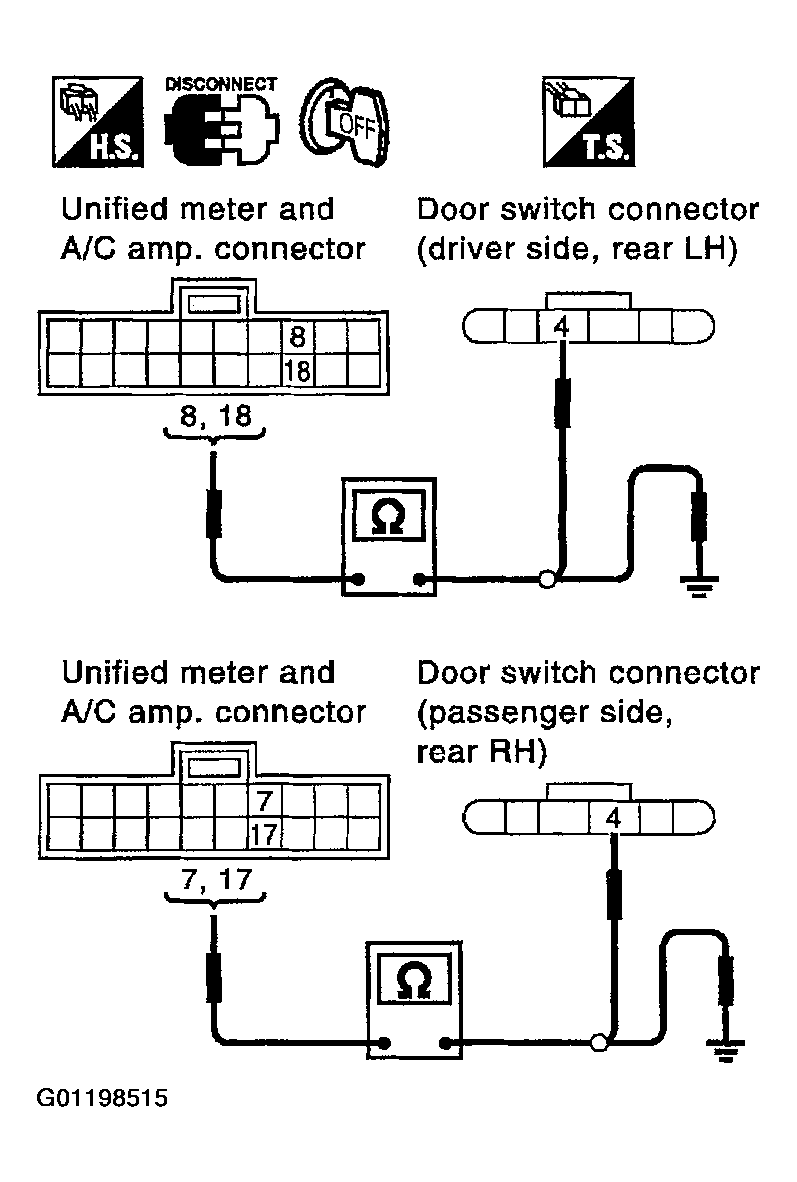 H.S.
DISCONNECT
OFF
T.S.

Unified meter and A/C amp. connector

Door switch connector (driver side, rear LH)

8
18
8, 18
4
Ω

Unified meter and A/C amp. connector

Door switch connector (passenger side, rear RH)

7
17
7, 17
4
Ω

G01198515