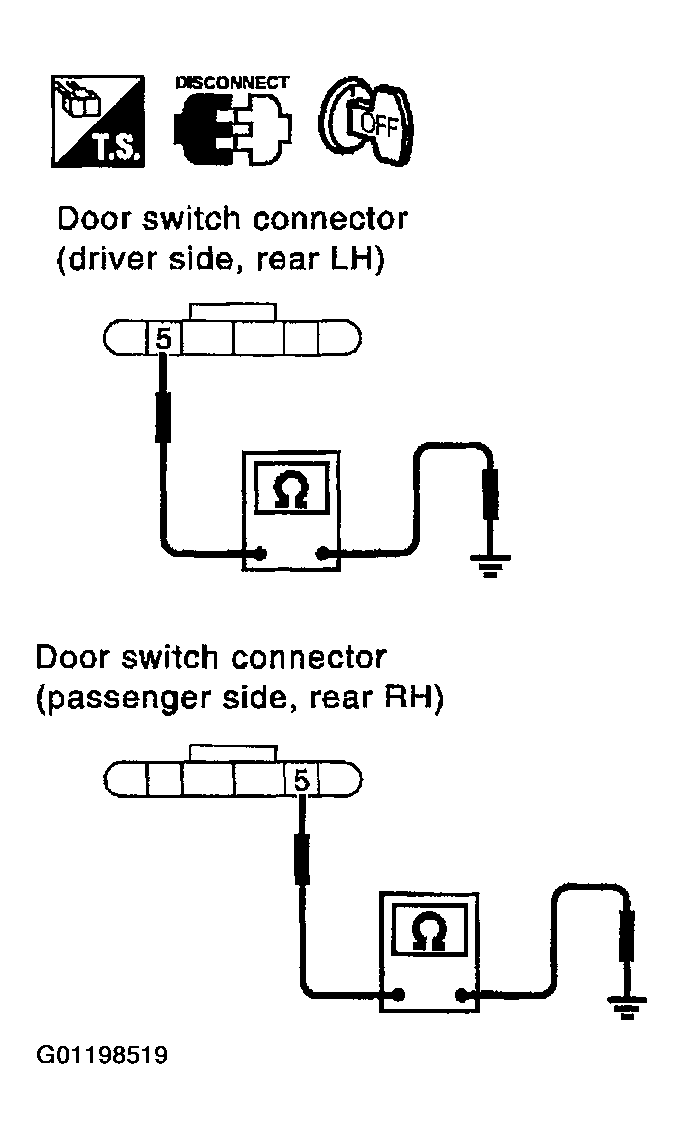 T.S.
DISCONNECT
OFF

Door switch connector
(driver side, rear LH)

5

Ω

Door switch connector
(passenger side, rear RH)

5

Ω

G01198519