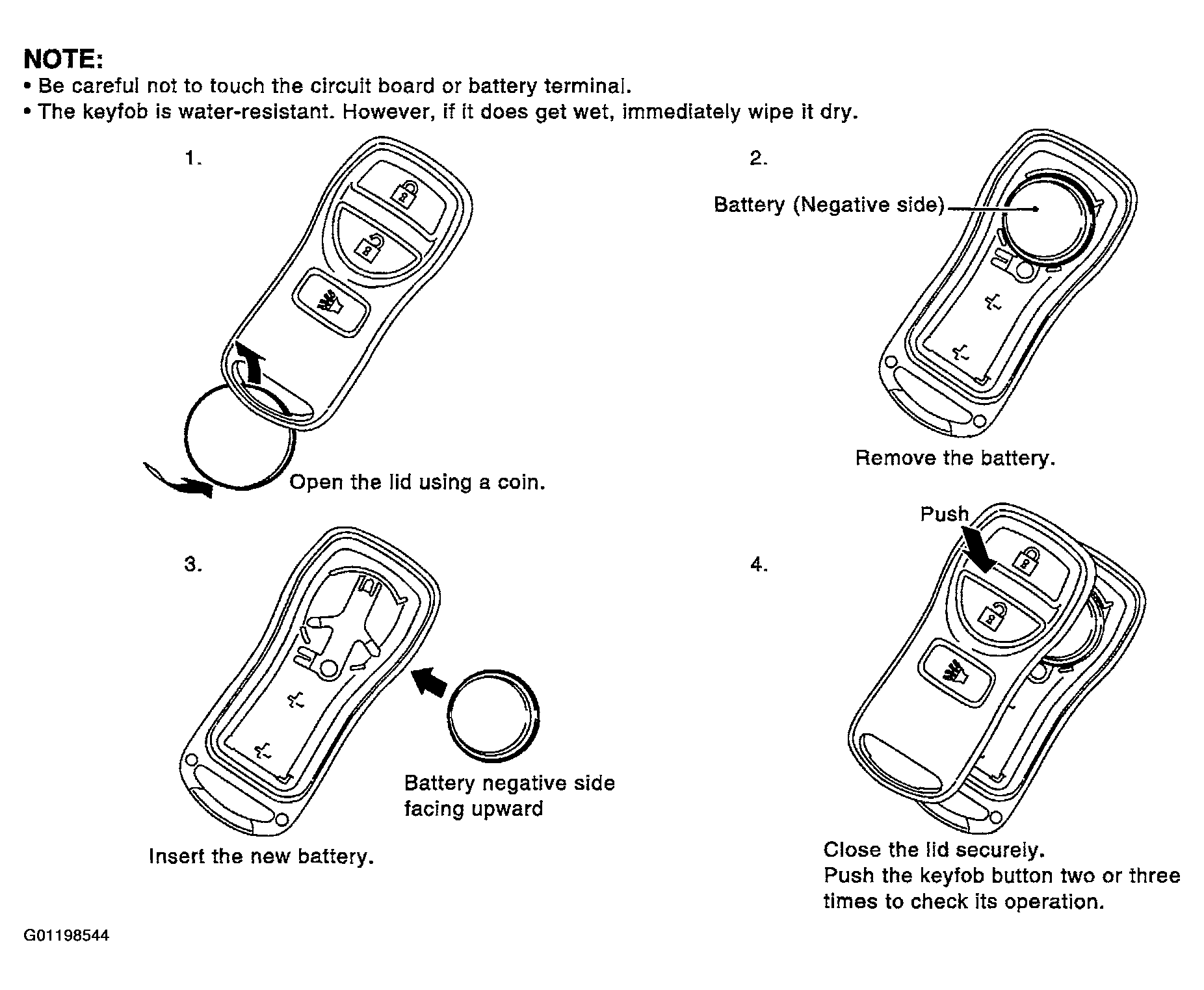 NOTE:
• Be careful not to touch the circuit board or battery terminal.
• The keyfob is water-resistant. However, if it does get wet, immediately wipe it dry.

1.

Open the lid using a coin.

2.

Battery (Negative side)

Remove the battery.

3.

Battery negative side facing upward

Insert the new battery.

4.

Push

Close the lid securely.
Push the keyfob button two or three times to check its operation.

G01198544